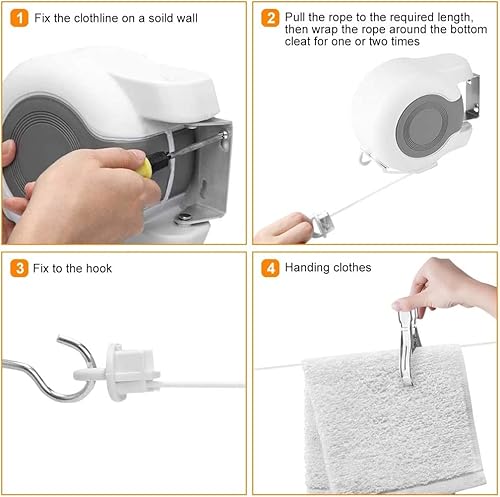 1 Fix the clothline on a soild wall

2 Pull the rope to the required length, then wrap the rope around the bottom cleat for one or two times

3 Fix to the hook

4 Handing clothes