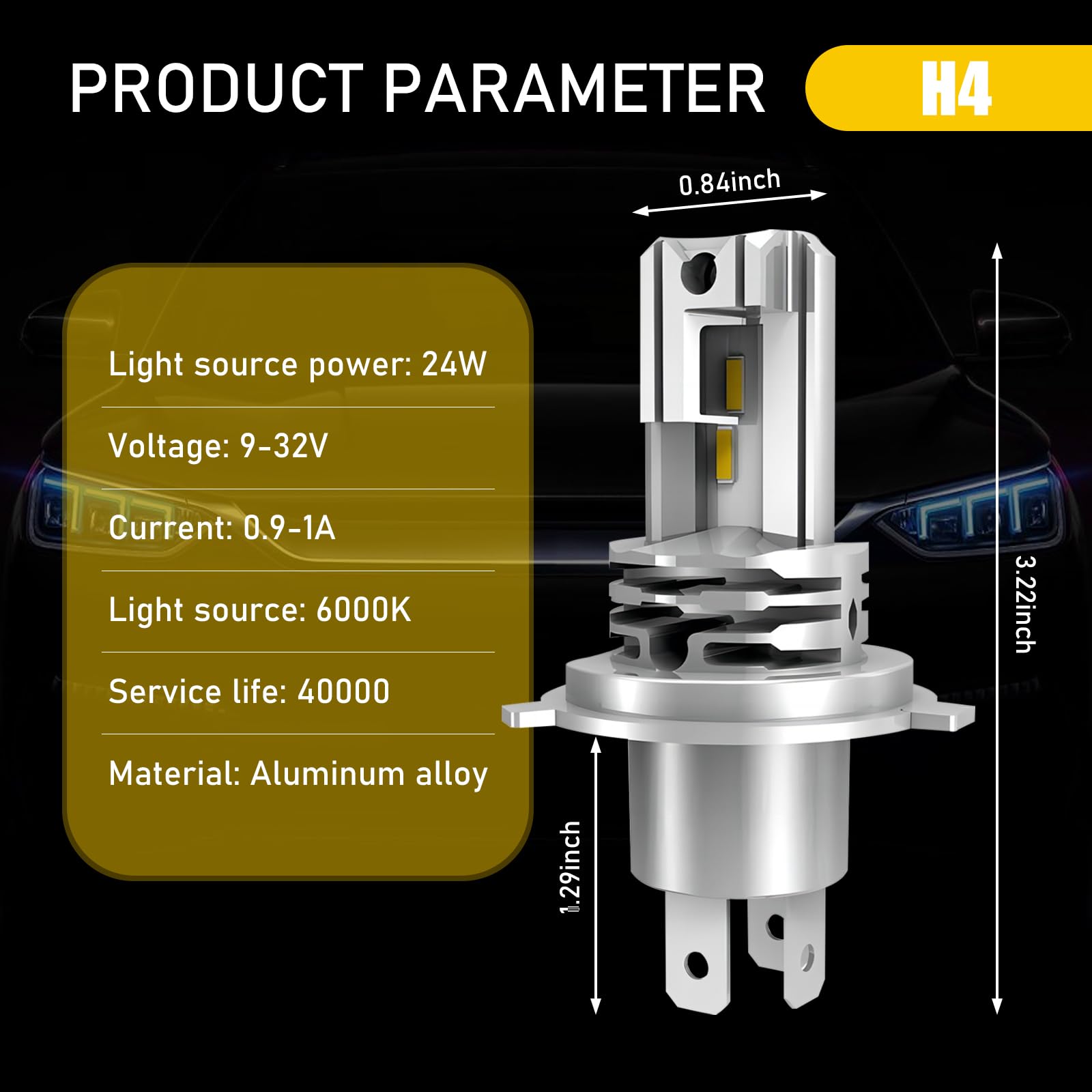 PRODUCT PARAMETER H4

Light source power: 24W

Voltage: 9-32V

Current: 0.9-1A

Light source: 6000K

Service life: 40000

Material: Aluminum alloy

0.84inch

3.22inch

1.29inch