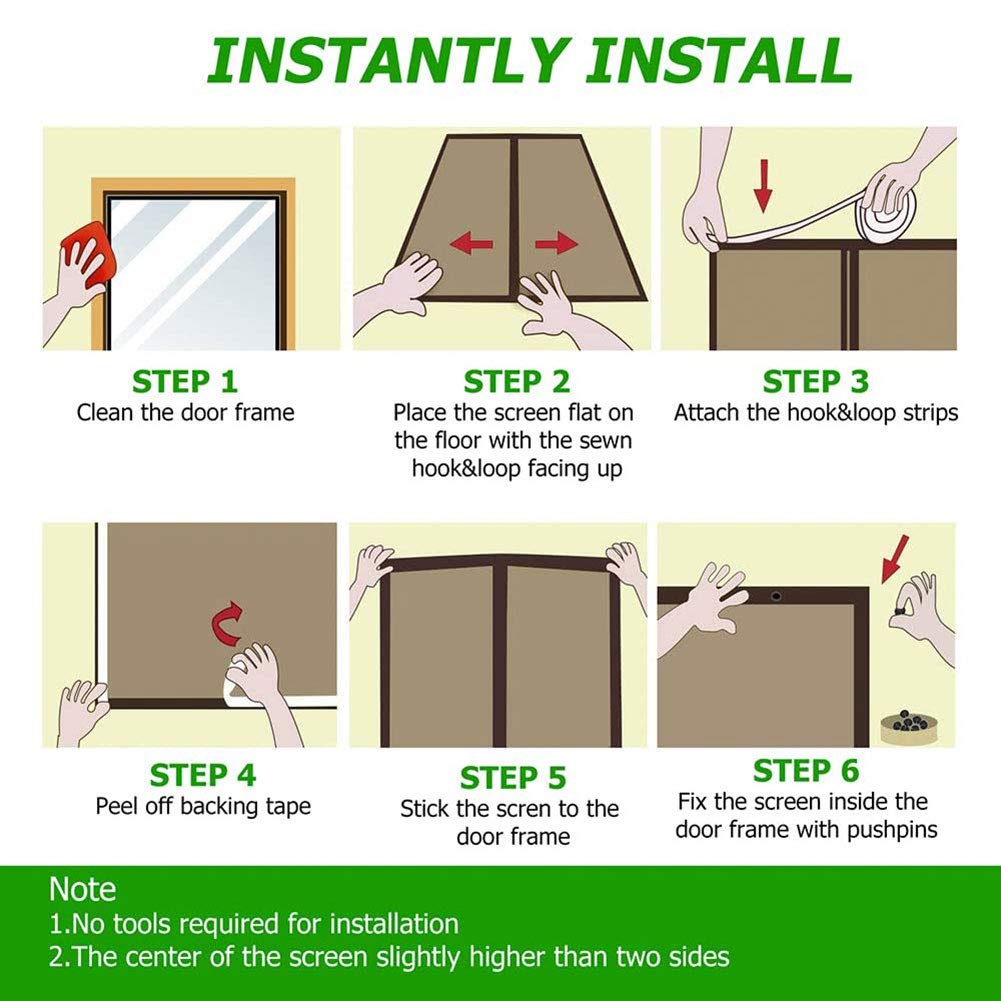 INSTANTLY INSTALL

STEP 1
Clean the door frame

STEP 2
Place the screen flat on the floor with the sewn hook&loop facing up

STEP 3
Attach the hook&loop strips

STEP 4
Peel off backing tape

STEP 5
Stick the scren to the door frame

STEP 6
Fix the screen inside the door frame with pushpins

Note
1.No tools required for installation
2.The center of the screen slightly higher than two sides