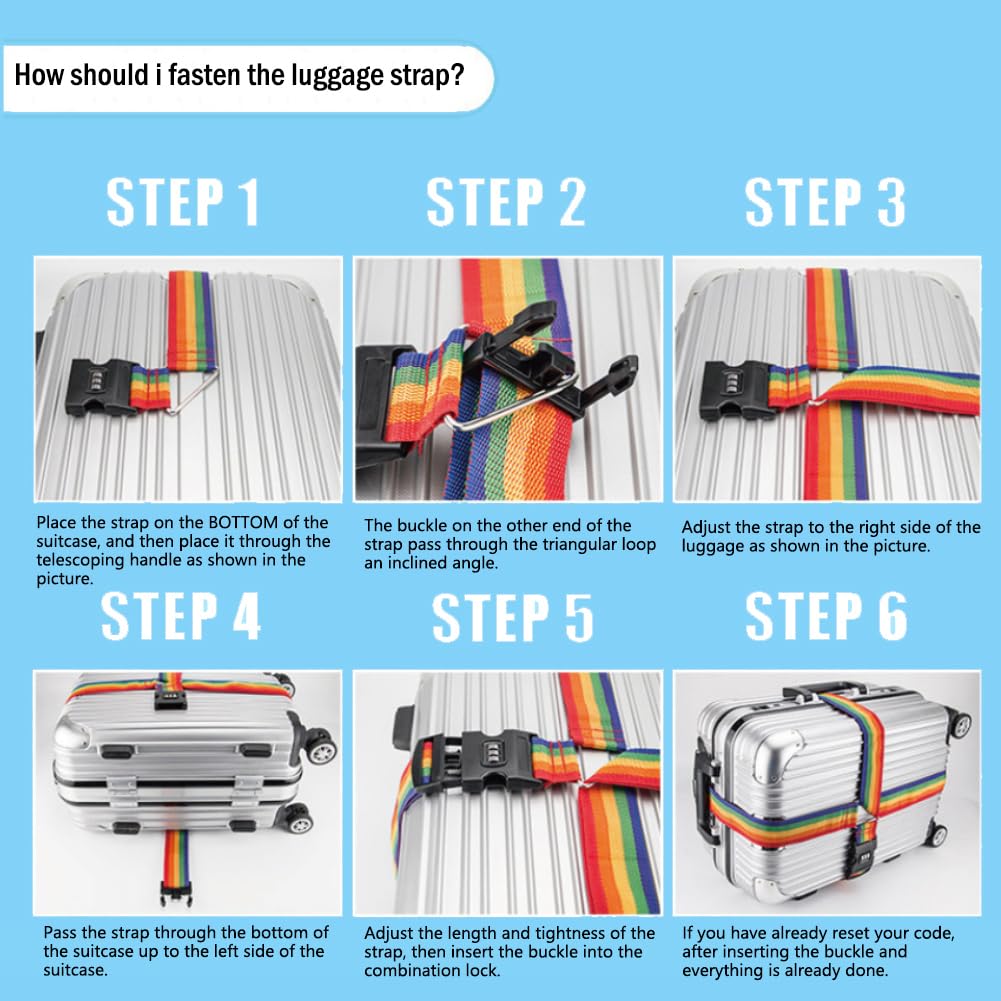 How should i fasten the luggage strap?

STEP 1

Place the strap on the BOTTOM of the suitcase, and then place it through the telescoping handle as shown in the picture.

STEP 2

The buckle on the other end of the strap pass through the triangular loop an inclined angle.

STEP 3

Adjust the strap to the right side of the luggage as shown in the picture.

STEP 4

Pass the strap through the bottom of the suitcase up to the left side of the suitcase.

STEP 5

Adjust the length and tightness of the strap, then insert the buckle into the combination lock.

STEP 6

If you have already reset your code, after inserting the buckle and everything is already done.