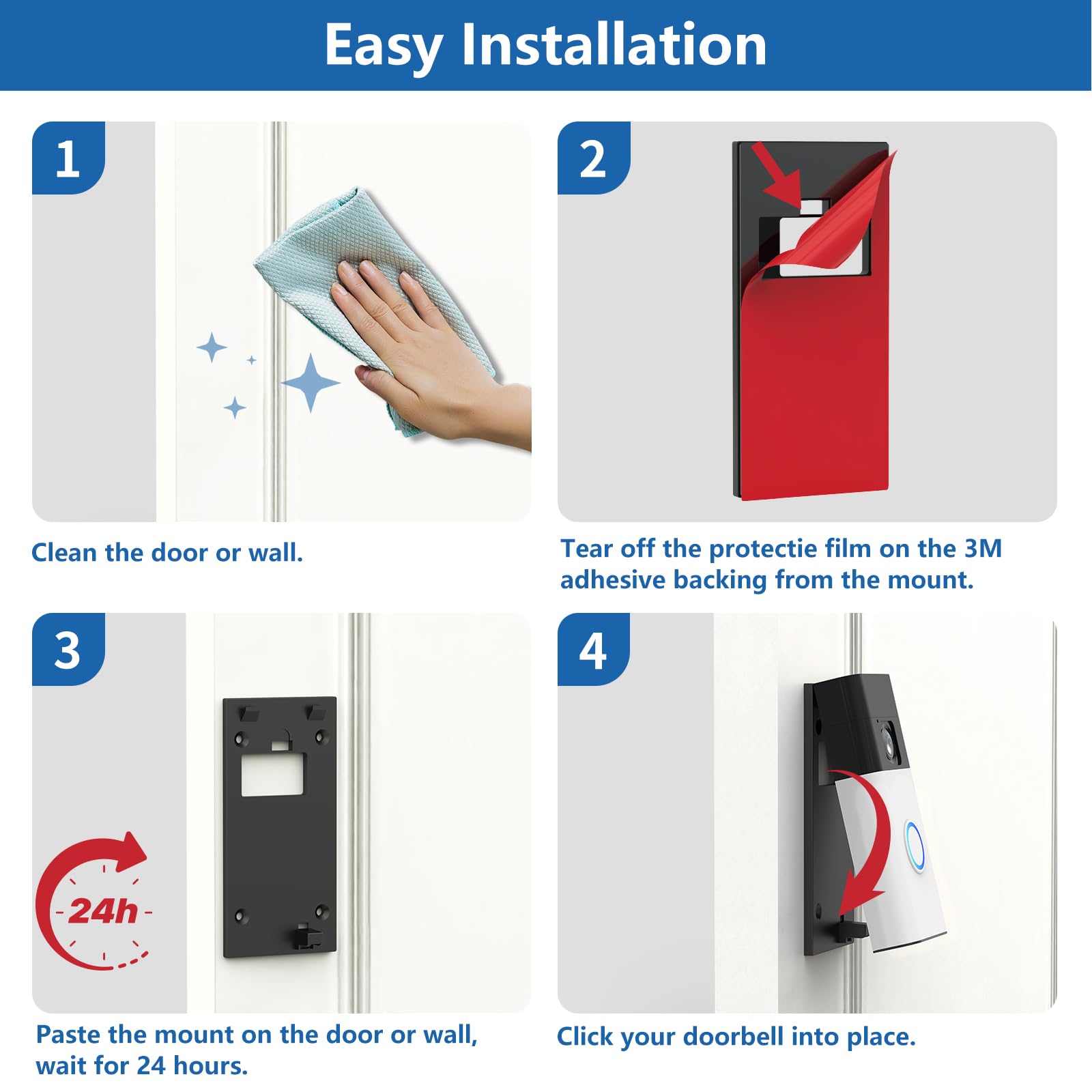 Easy Installation

1

Clean the door or wall.

2

Tear off the protectie film on the 3M adhesive backing from the mount.

3

24h

Paste the mount on the door or wall, wait for 24 hours.

4

Click your doorbell into place.