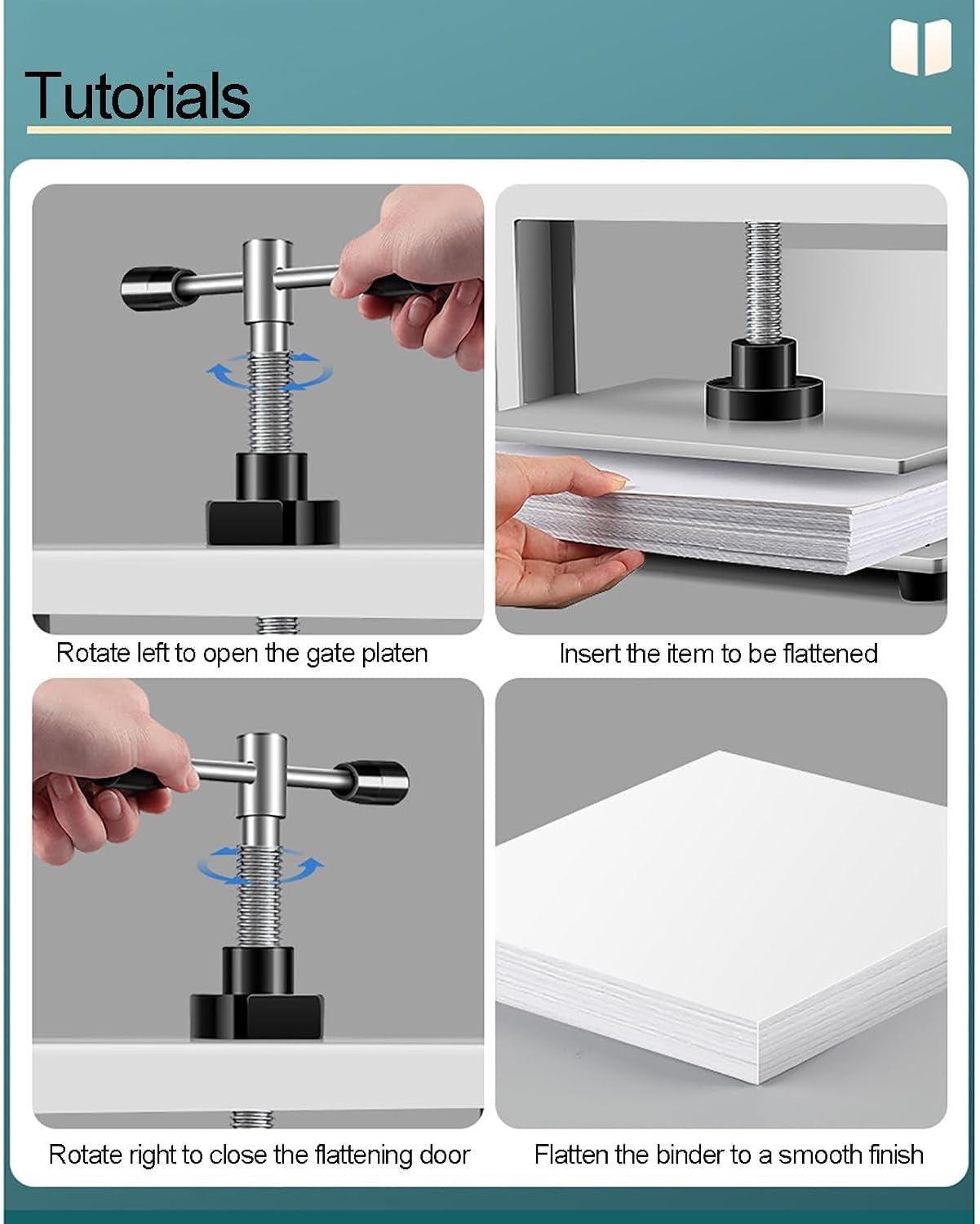 Tutorials

Rotate left to open the gate platen

Insert the item to be flattened

Rotate right to close the flattening door

Flatten the binder to a smooth finish