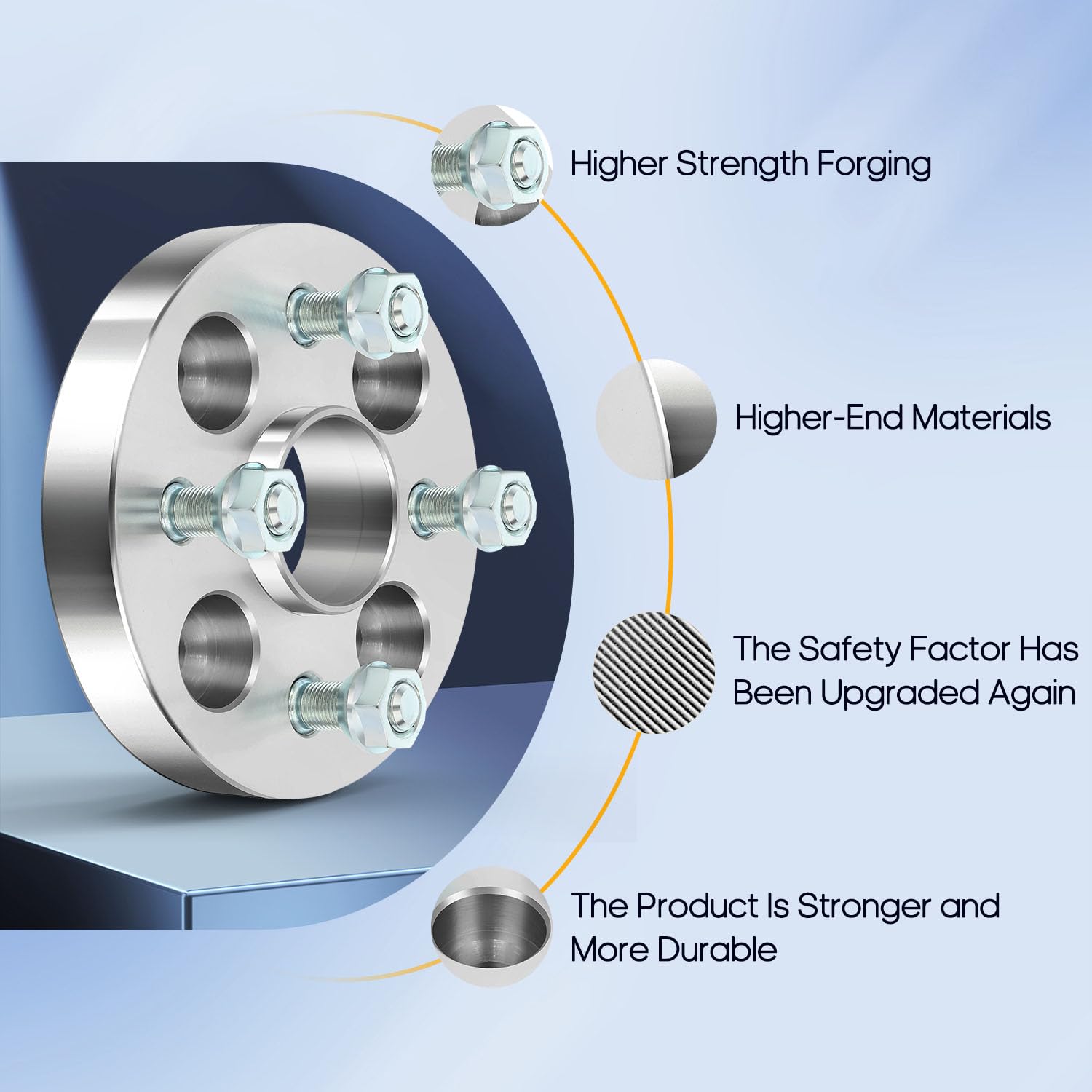 Higher Strength Forging

Higher-End Materials

The Safety Factor Has Been Upgraded Again

The Product Is Stronger and More Durable