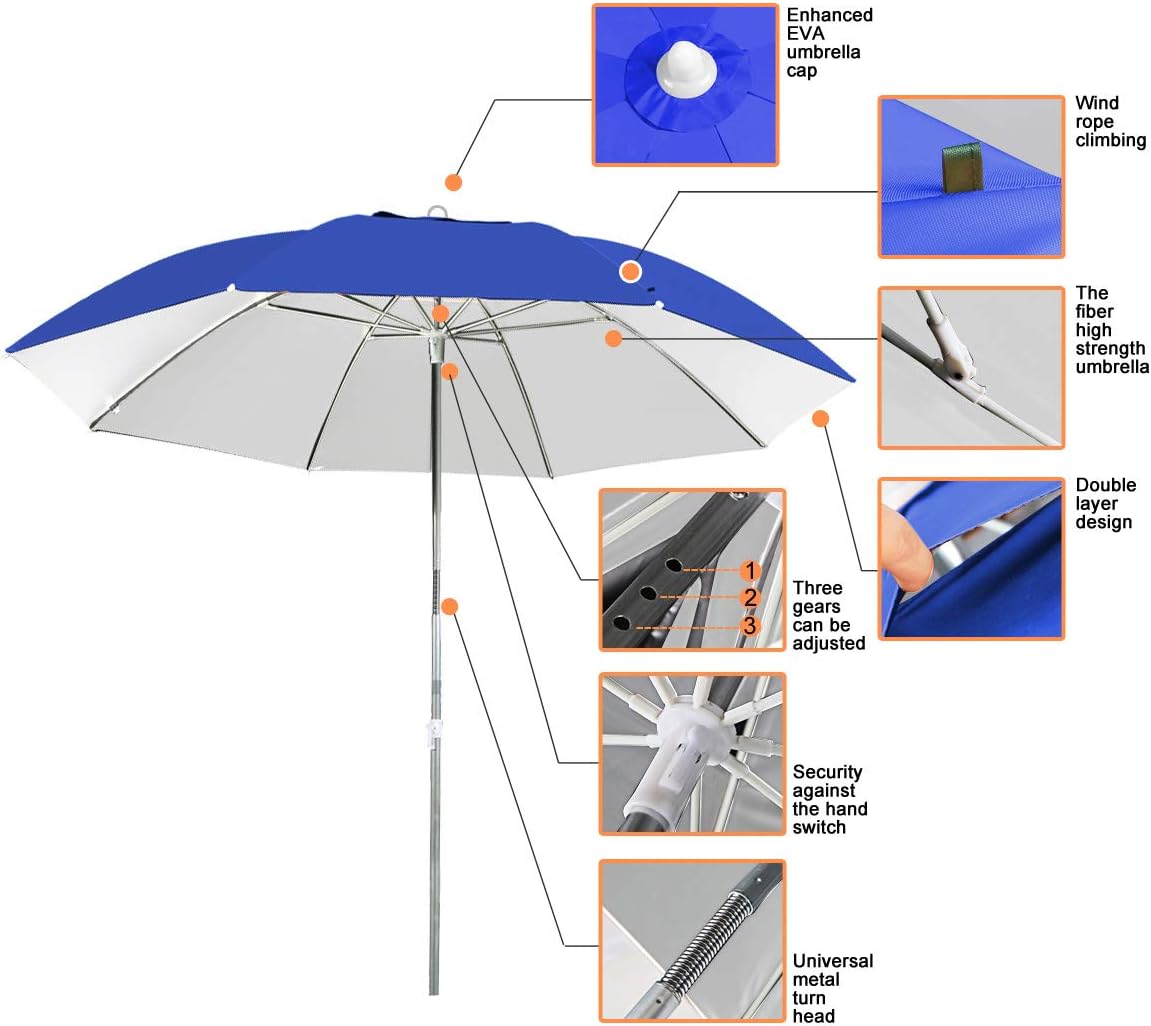 Enhanced EVA umbrella cap

Wind rope climbing

The fiber high strength umbrella

Double layer design

1
2
3
Three gears can be adjusted

Security against the hand switch

Universal metal turn head