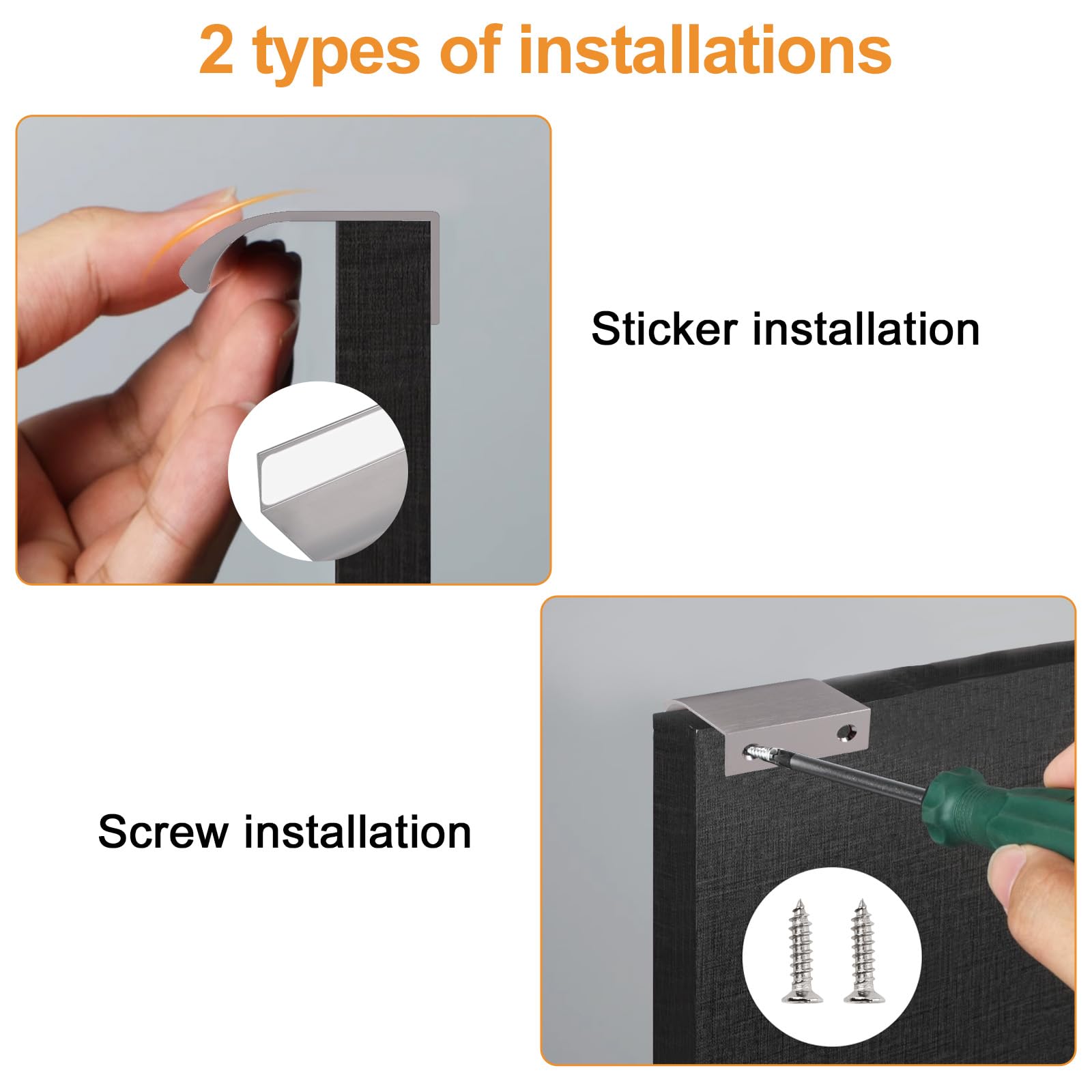 2 types of installations

Sticker installation

Screw installation