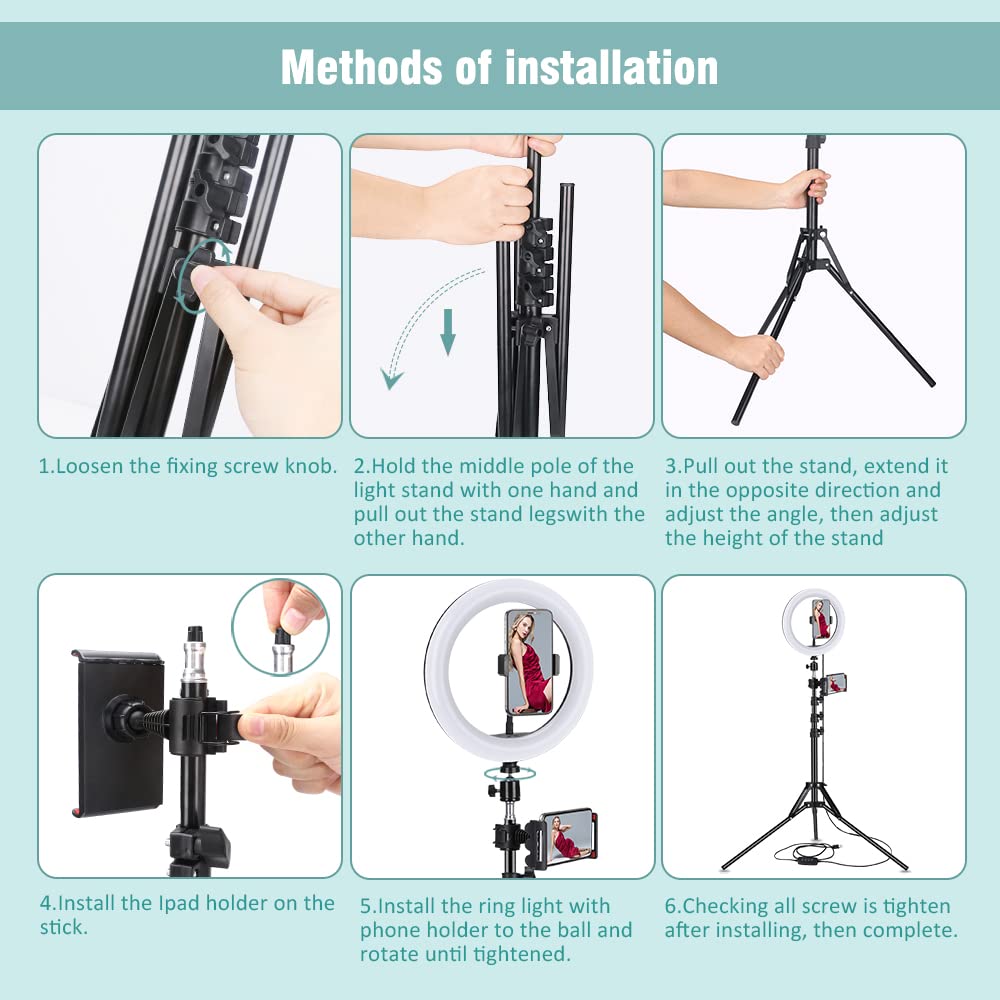 Methods of installation

1.Loosen the fixing screw knob.

2.Hold the middle pole of the light stand with one hand and pull out the stand legswith the other hand.

3.Pull out the stand, extend it in the opposite direction and adjust the angle, then adjust the height of the stand

4.Install the Ipad holder on the stick.

5.Install the ring light with phone holder to the ball and rotate until tightened.

6.Checking all screw is tighten after installing, then complete.