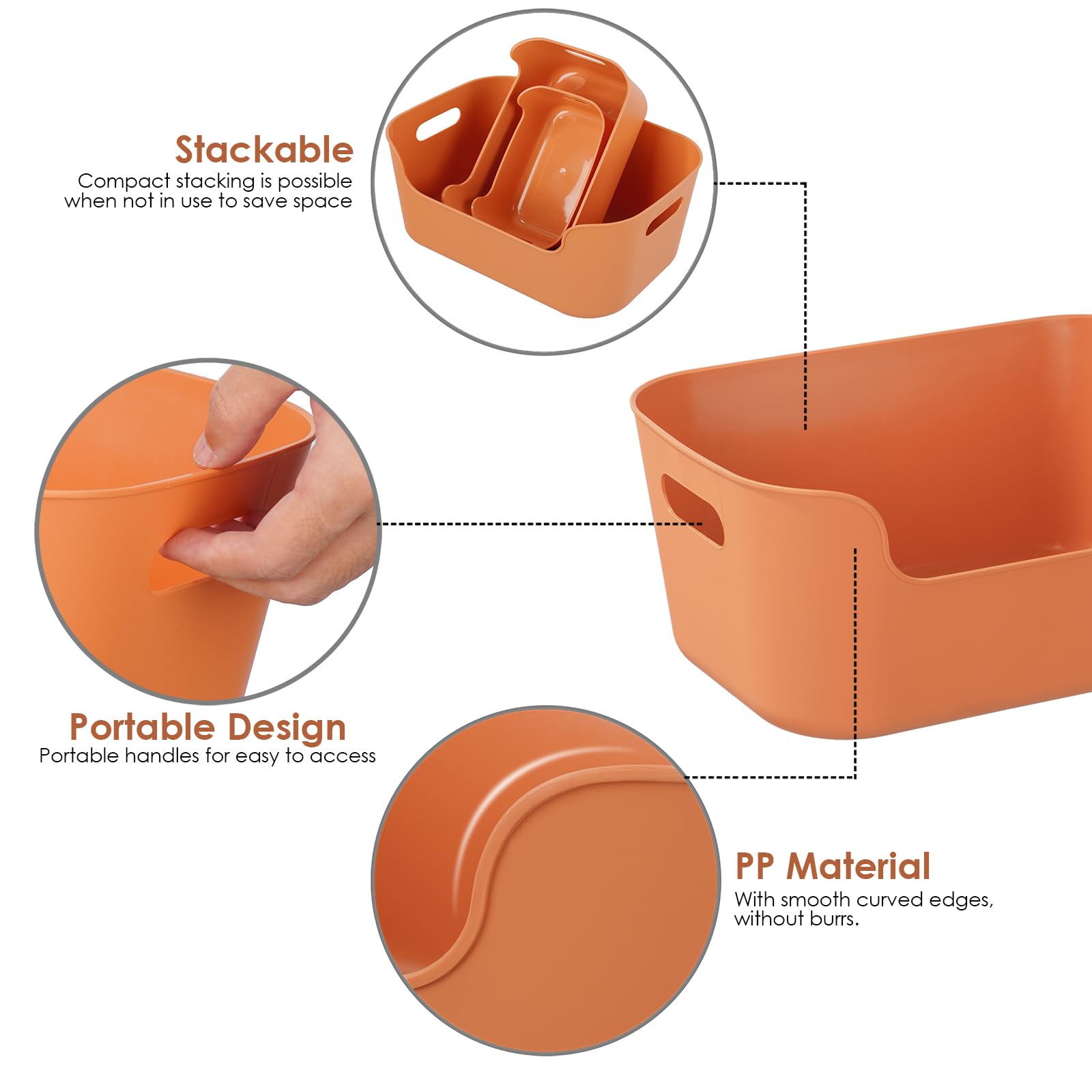 Stackable
Compact stacking is possible when not in use to save space

Portable Design
Portable handles for easy to access

PP Material
With smooth curved edges, without burrs.