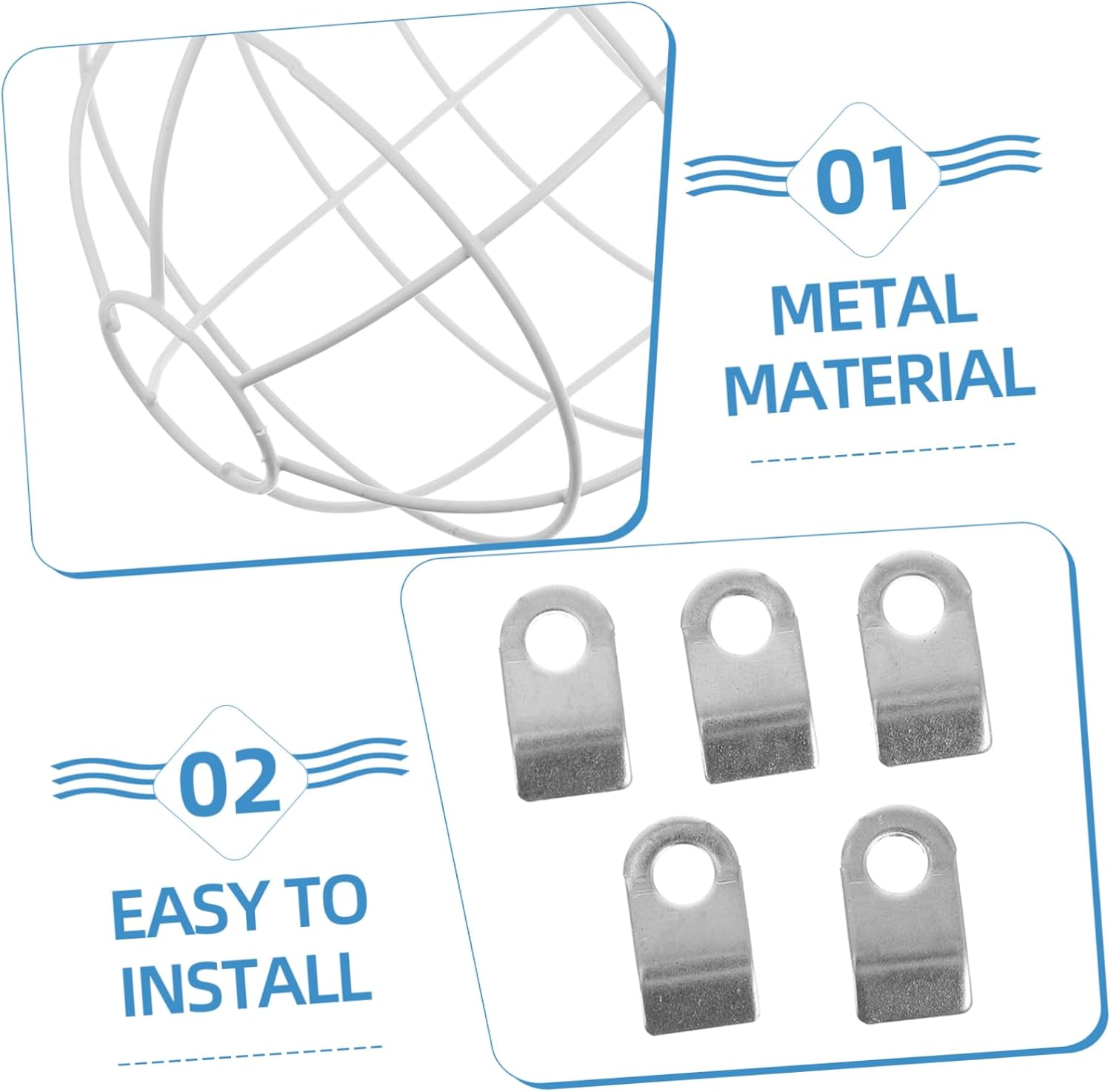 01

METAL MATERIAL

02

EASY TO INSTALL