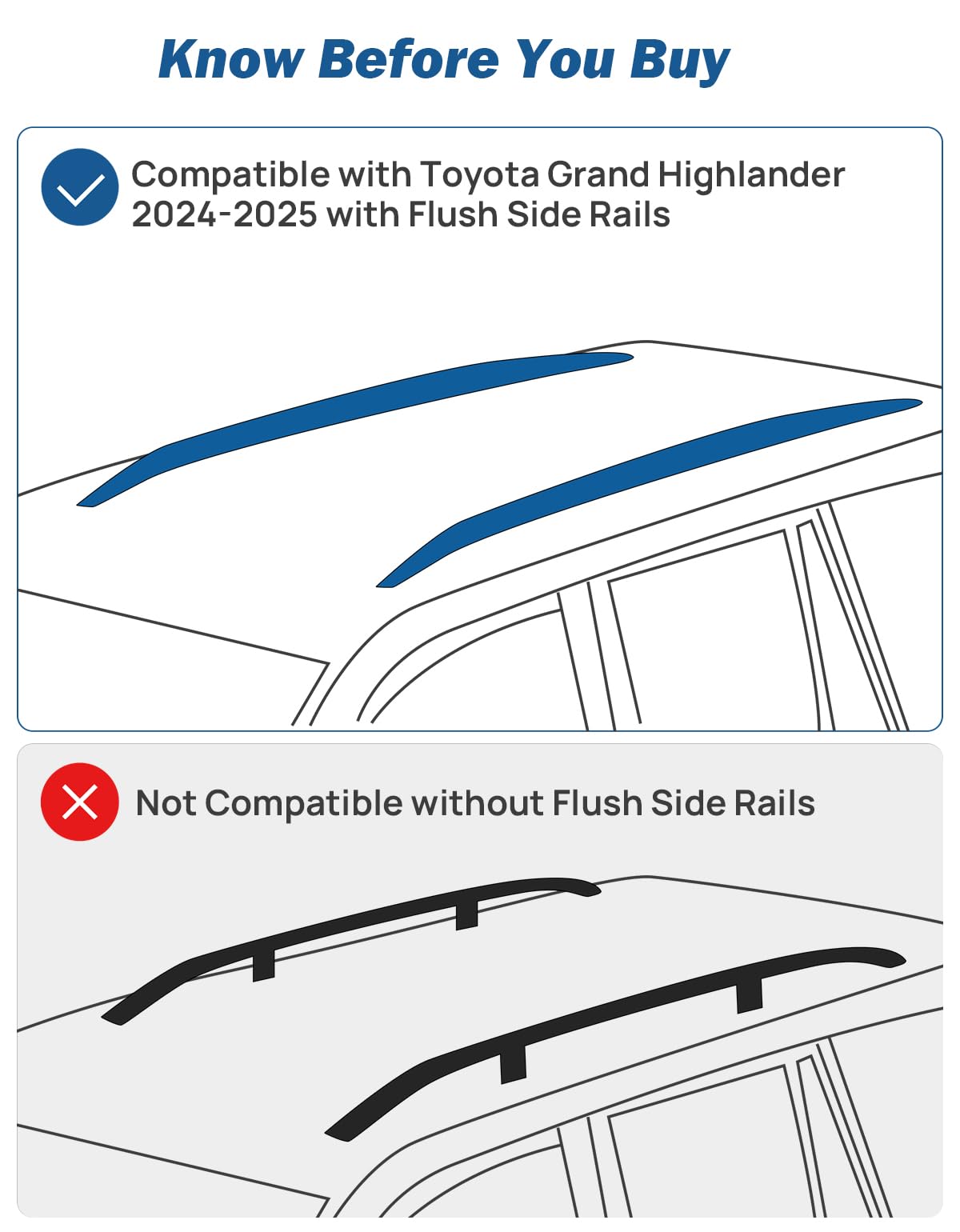 Know Before You Buy

Compatible with Toyota Grand Highlander 2024-2025 with Flush Side Rails

Not Compatible without Flush Side Rails