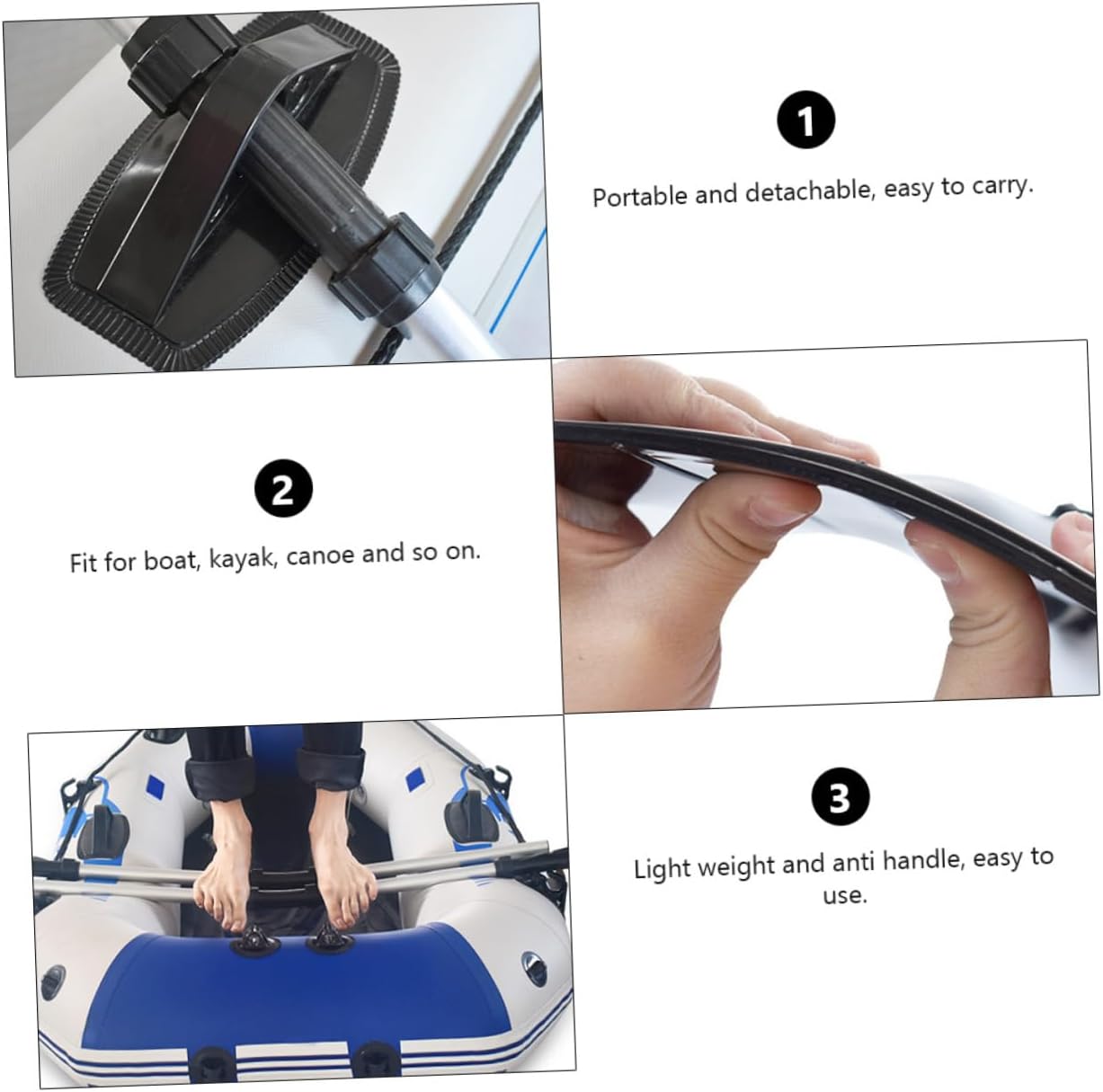 1

Portable and detachable, easy to carry.

2

Fit for boat, kayak, canoe and so on.

3

Light weight and anti handle, easy to use.