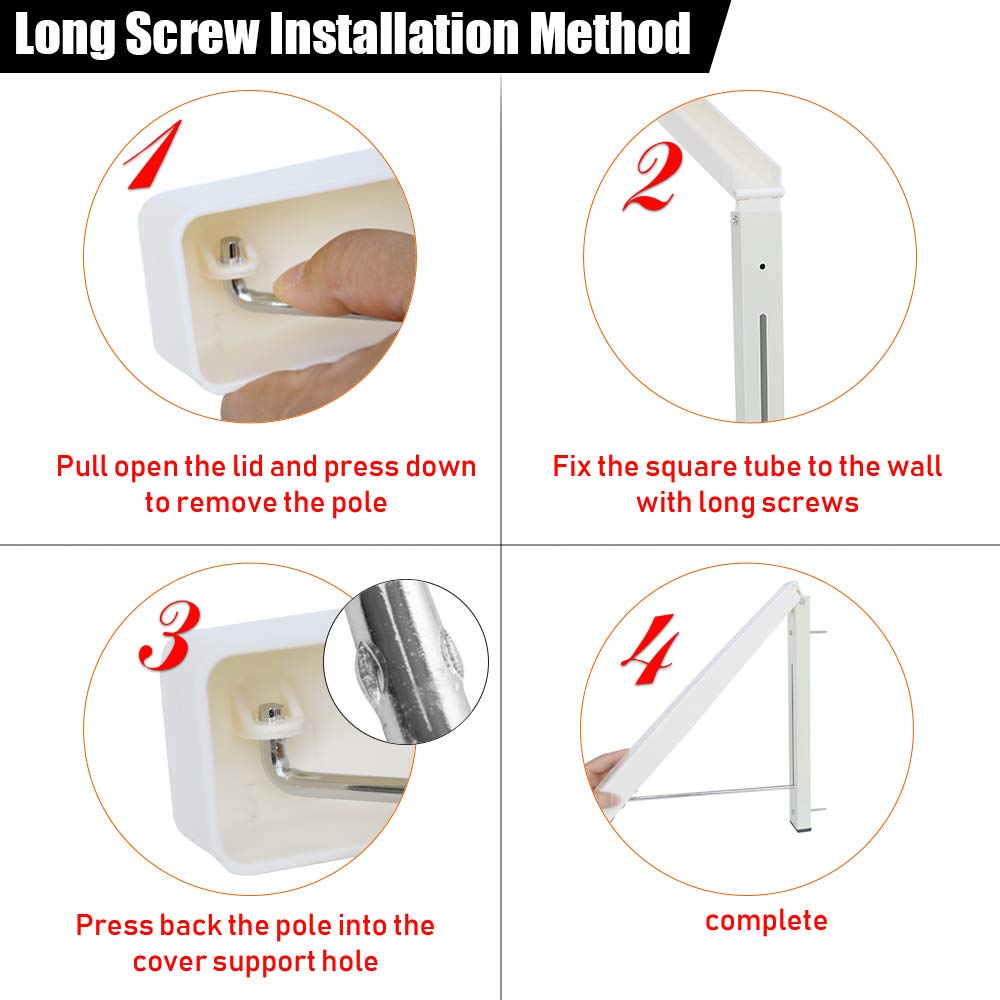 Long Screw Installation Method

1

Pull open the lid and press down to remove the pole

2

Fix the square tube to the wall with long screws

3

Press back the pole into the cover support hole

4

complete