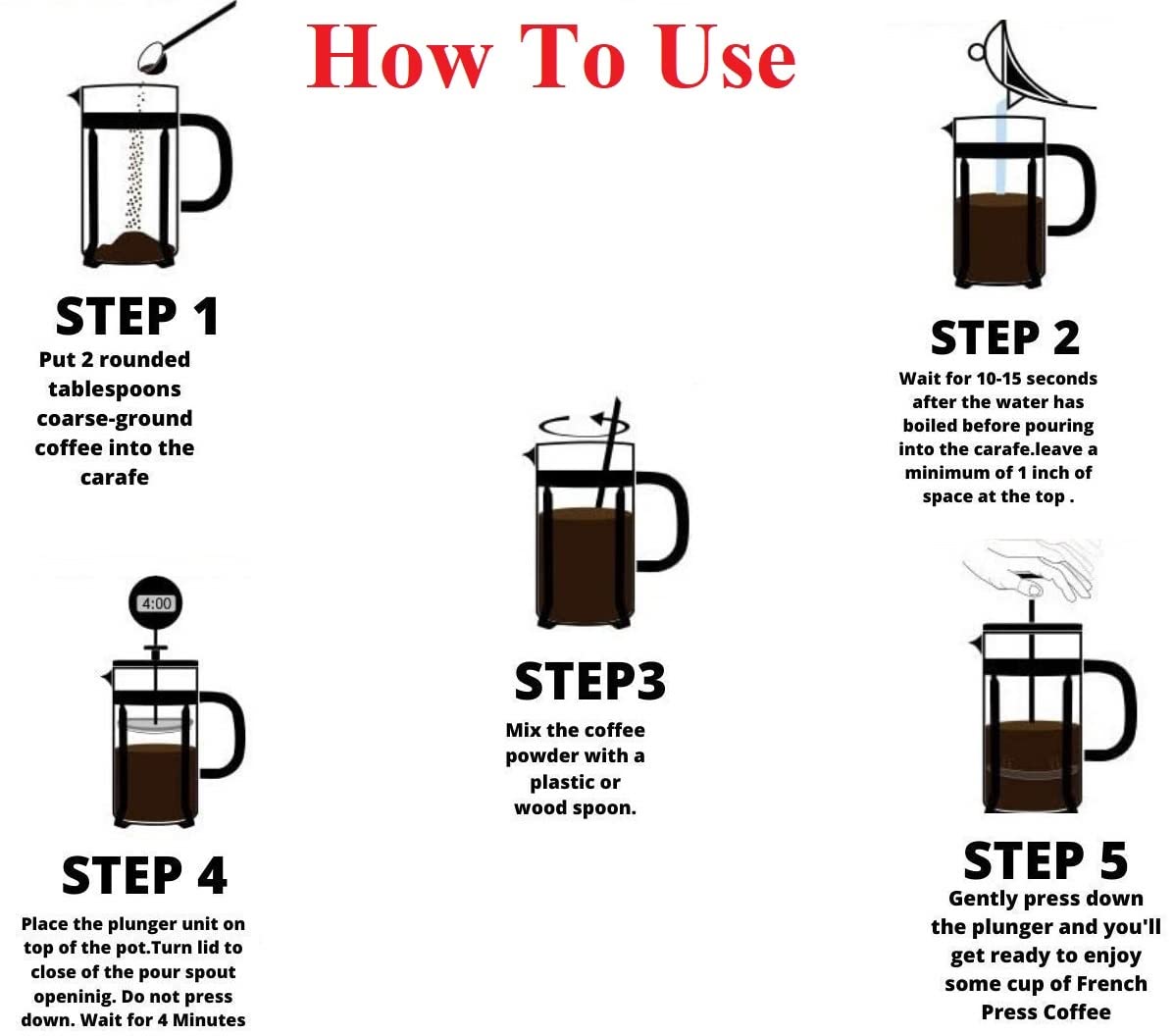 How To Use

STEP 1
Put 2 rounded tablespoons coarse-ground coffee into the carafe

STEP 2
Wait for 10-15 seconds after the water has boiled before pouring into the carafe.leave a minimum of 1 inch of space at the top .

STEP3
Mix the coffee powder with a plastic or wood spoon.

4:00

STEP 4
Place the plunger unit on top of the pot.Turn lid to close of the pour spout openinig. Do not press down. Wait for 4 Minutes

STEP 5
Gently press down the plunger and you'll get ready to enjoy some cup of French Press Coffee