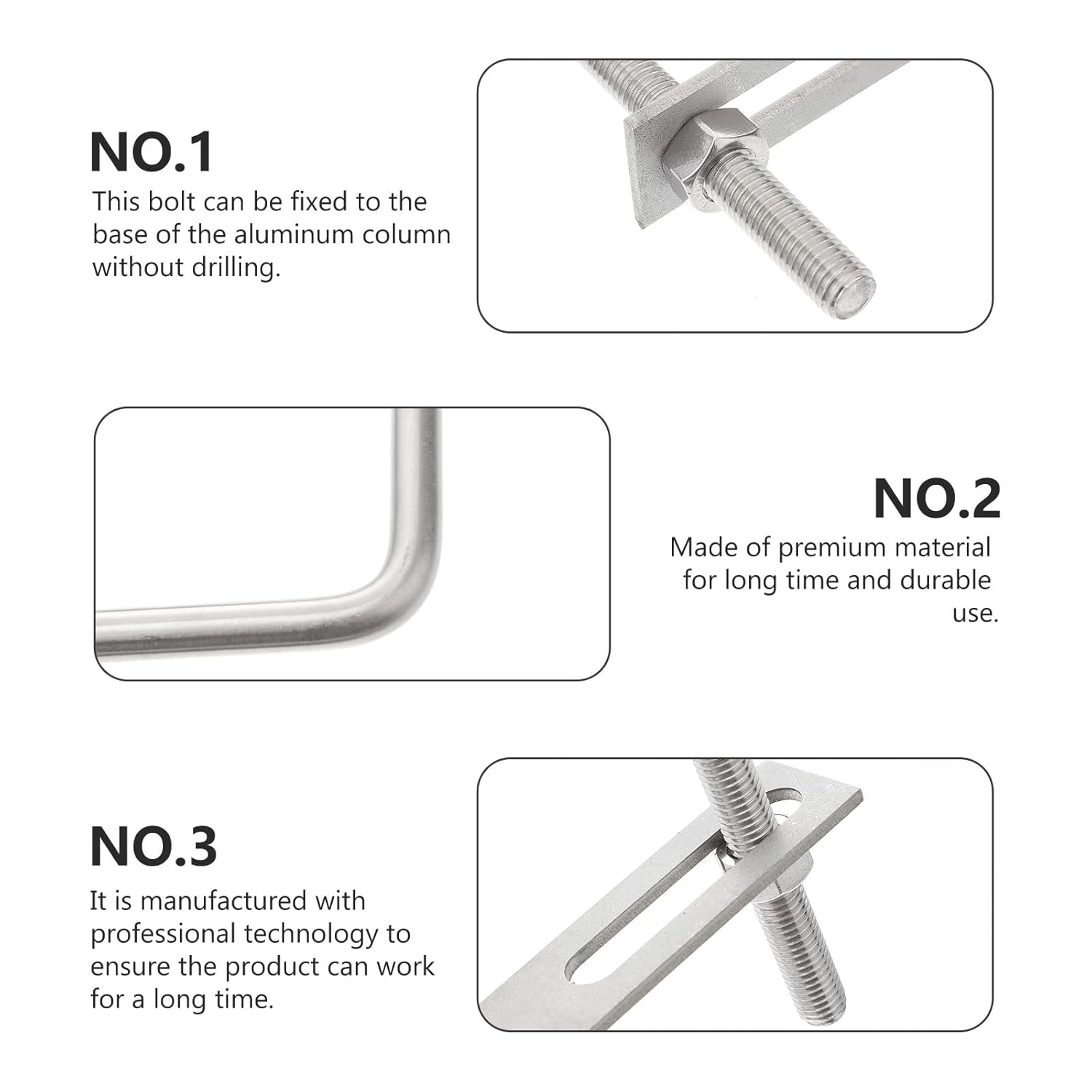 NO.1
This bolt can be fixed to the base of the aluminum column without drilling.

NO.2
Made of premium material for long time and durable use.

NO.3
It is manufactured with professional technology to ensure the product can work for a long time.