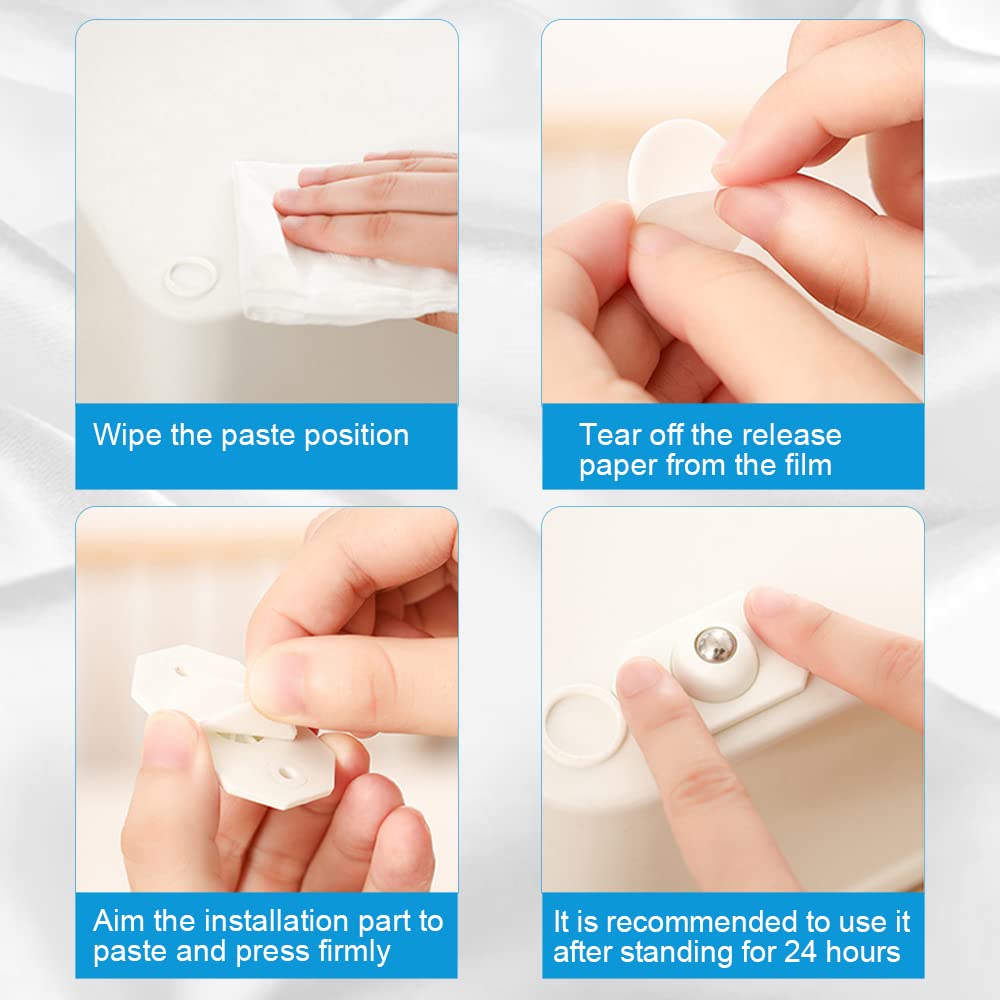 Wipe the paste position

Tear off the release paper from the film

Aim the installation part to paste and press firmly

It is recommended to use it after standing for 24 hours