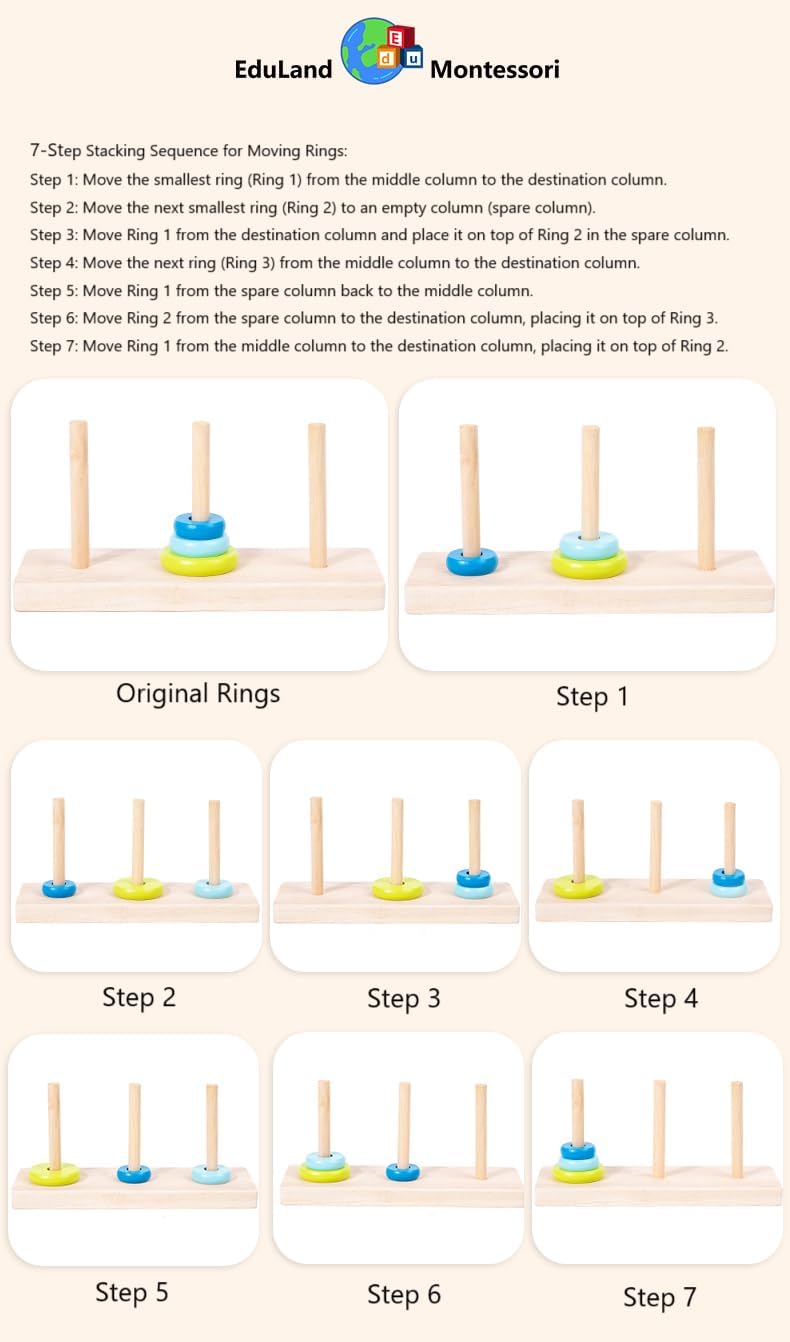 EduLand E d u Montessori

7-Step Stacking Sequence for Moving Rings:
Step 1: Move the smallest ring (Ring 1) from the middle column to the destination column.
Step 2: Move the next smallest ring (Ring 2) to an empty column (spare column).
Step 3: Move Ring 1 from the destination column and place it on top of Ring 2 in the spare column.
Step 4: Move the next ring (Ring 3) from the middle column to the destination column.
Step 5: Move Ring 1 from the spare column back to the middle column.
Step 6: Move Ring 2 from the spare column to the destination column, placing it on top of Ring 3.
Step 7: Move Ring 1 from the middle column to the destination column, placing it on top of Ring 2.

Original Rings

Step 1

Step 2

Step 3

Step 4

Step 5

Step 6

Step 7