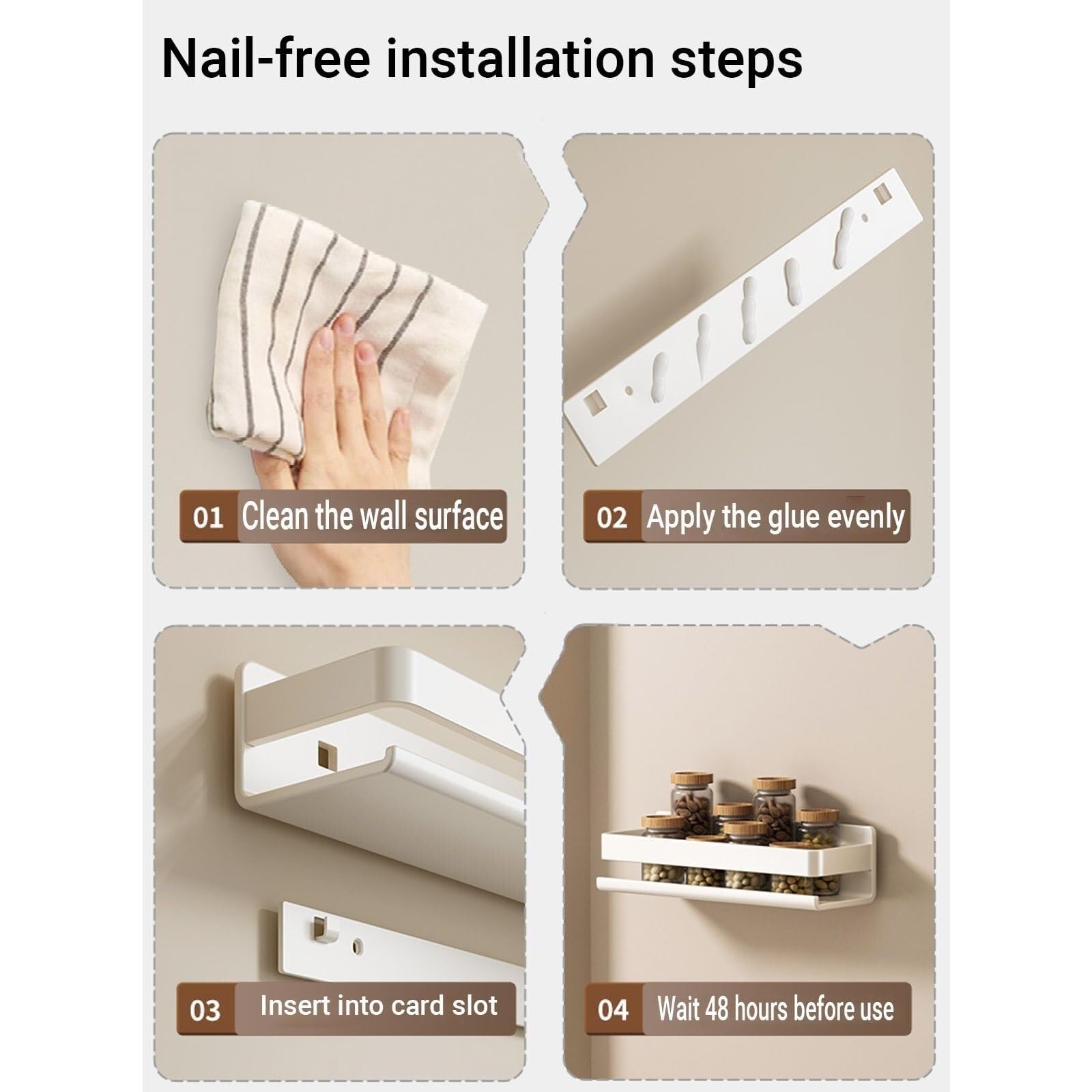 Nail-free installation steps

01 Clean the wall surface

02 Apply the glue evenly

03 Insert into card slot

04 Wait 48 hours before use