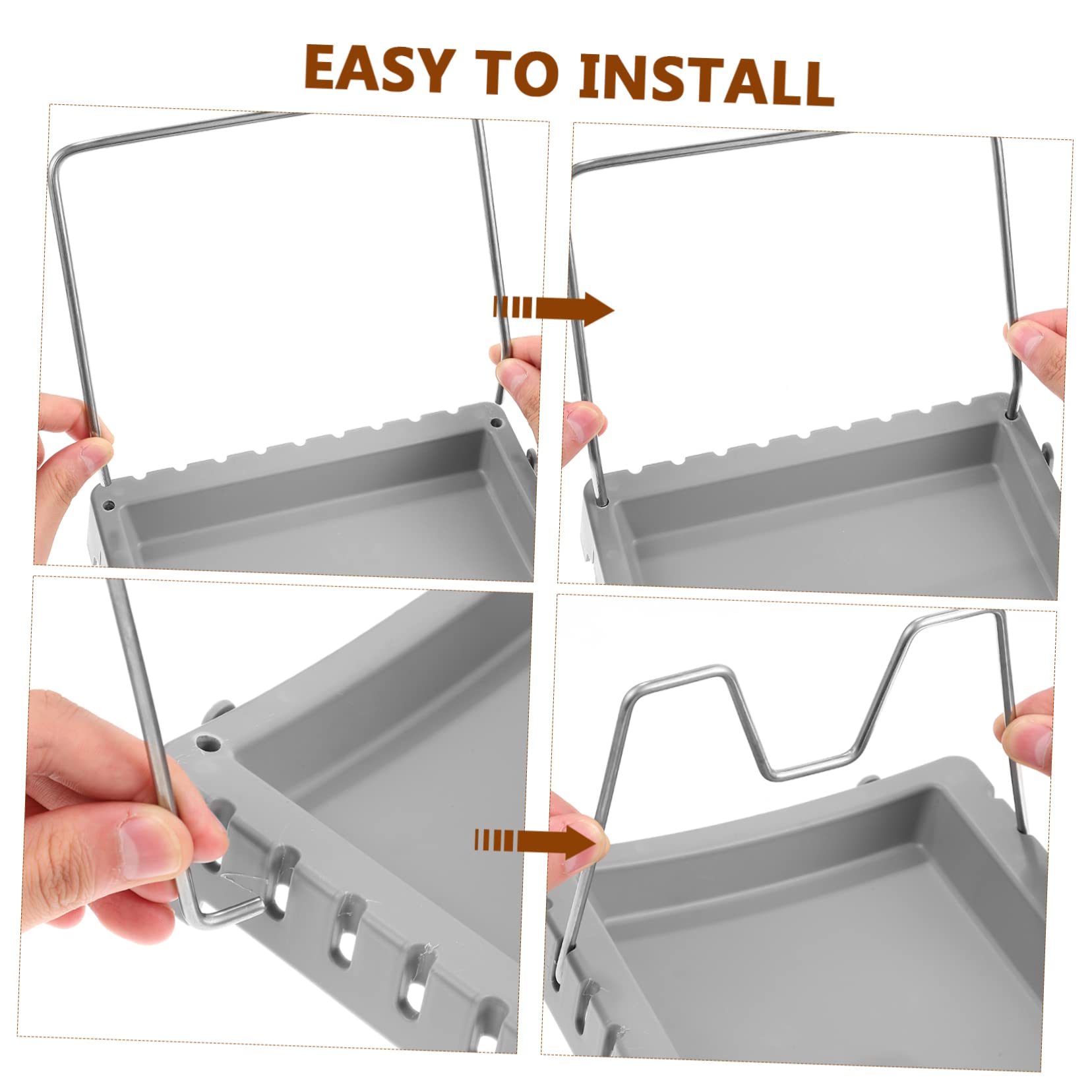 EASY TO INSTALL