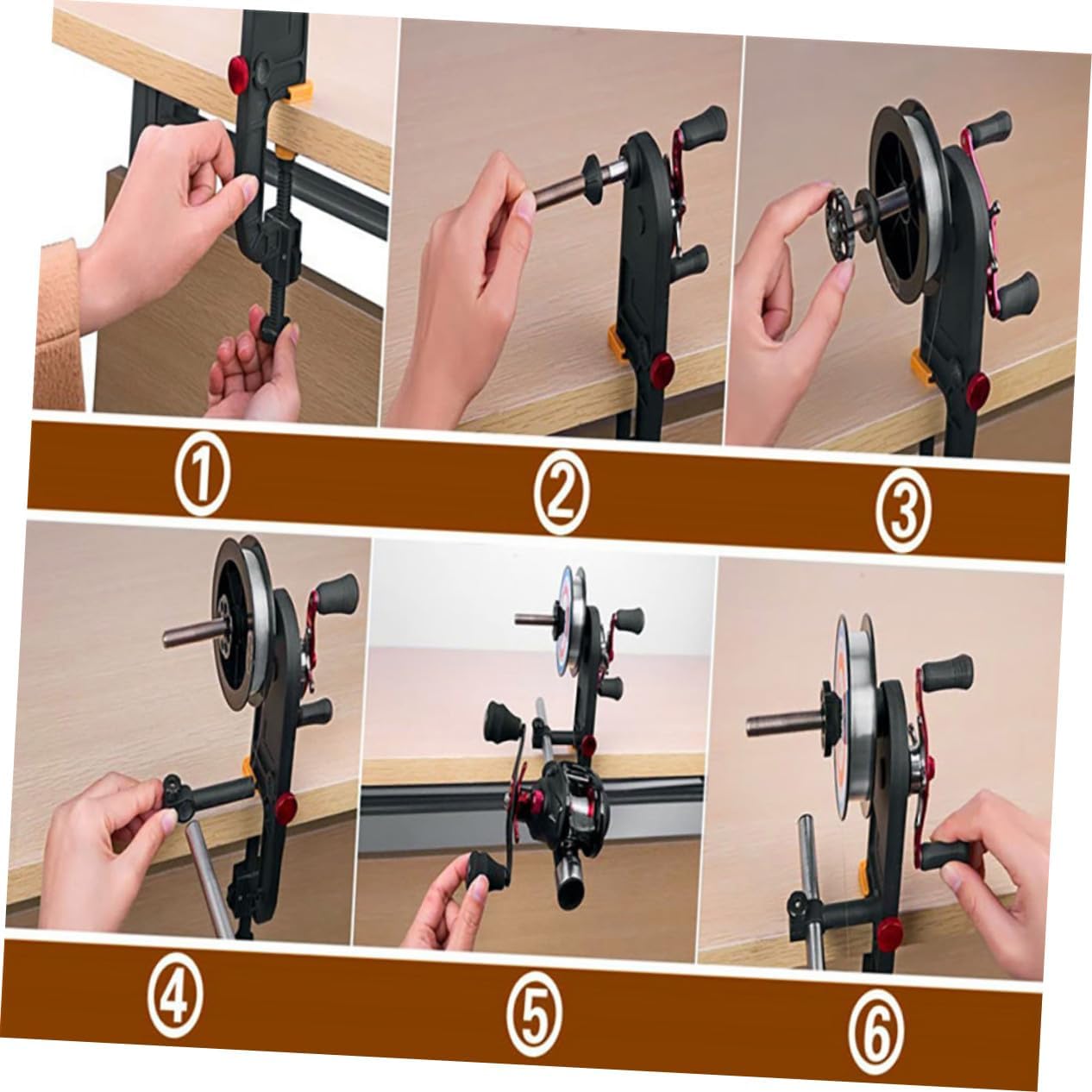 ①
②
③
④
⑤
⑥