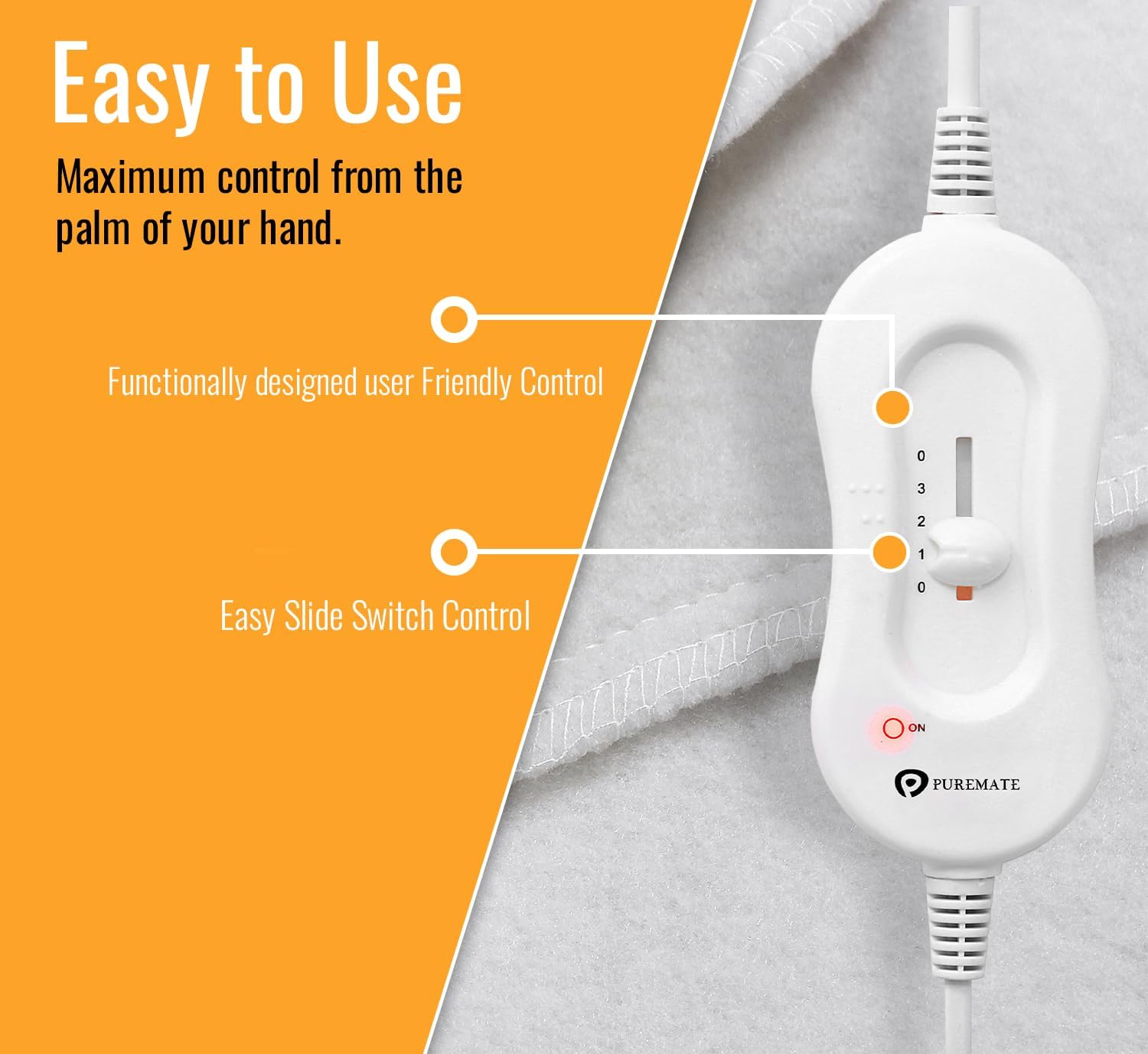 Easy to Use

Maximum control from the palm of your hand.

Functionally designed user Friendly Control

Easy Slide Switch Control

0
3
2
1
0

ON

PUREMATE