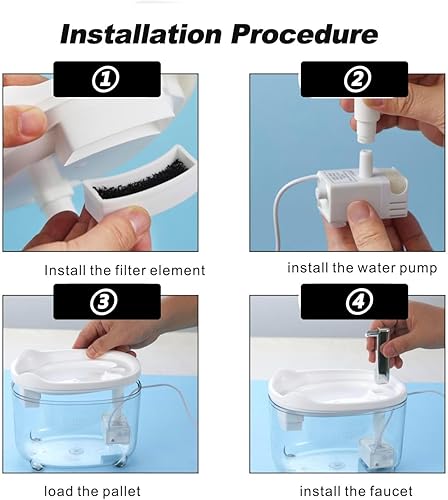 Installation Procedure

①

Install the filter element

②

install the water pump

③

load the pallet

④

install the faucet