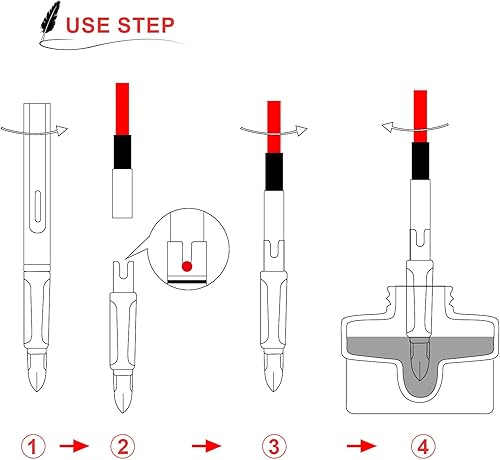 USE STEP

① → ② → ③ → ④