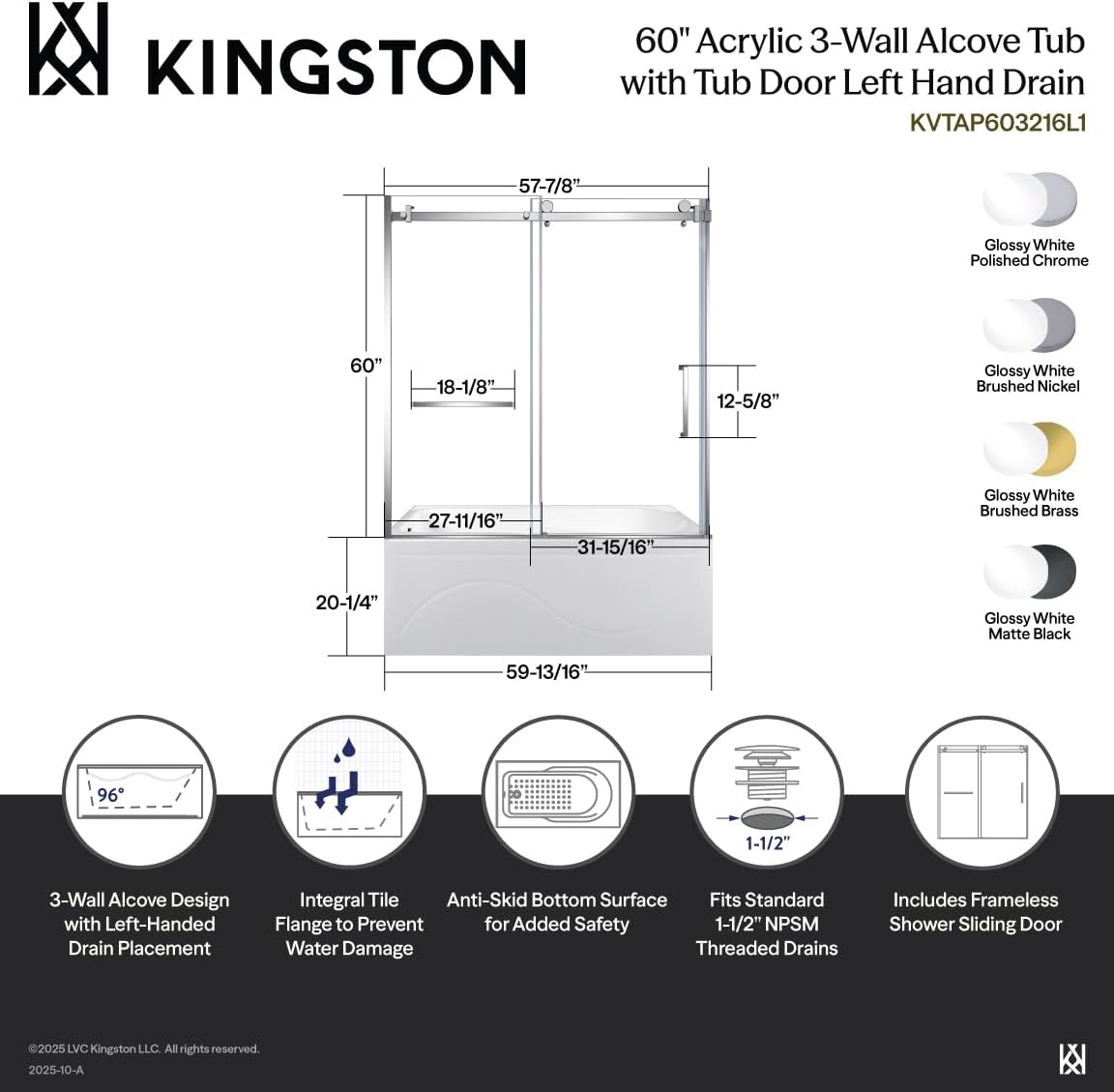 KINGSTON

60" Acrylic 3-Wall Alcove Tub with Tub Door Left Hand Drain

KVTAP603216L1

57-7/8"

60"

18-1/8"

12-5/8"

27-11/16"

31-15/16"

20-1/4"

59-13/16"

Glossy White
Polished Chrome

Glossy White
Brushed Nickel

Glossy White
Brushed Brass

Glossy White
Matte Black

96°

1-1/2"

3-Wall Alcove Design with Left-Handed Drain Placement

Integral Tile Flange to Prevent Water Damage

Anti-Skid Bottom Surface for Added Safety

Fits Standard 1-1/2" NPSM Threaded Drains

Includes Frameless Shower Sliding Door

©2025 LVC Kingston LLC. All rights reserved.
2025-10-A