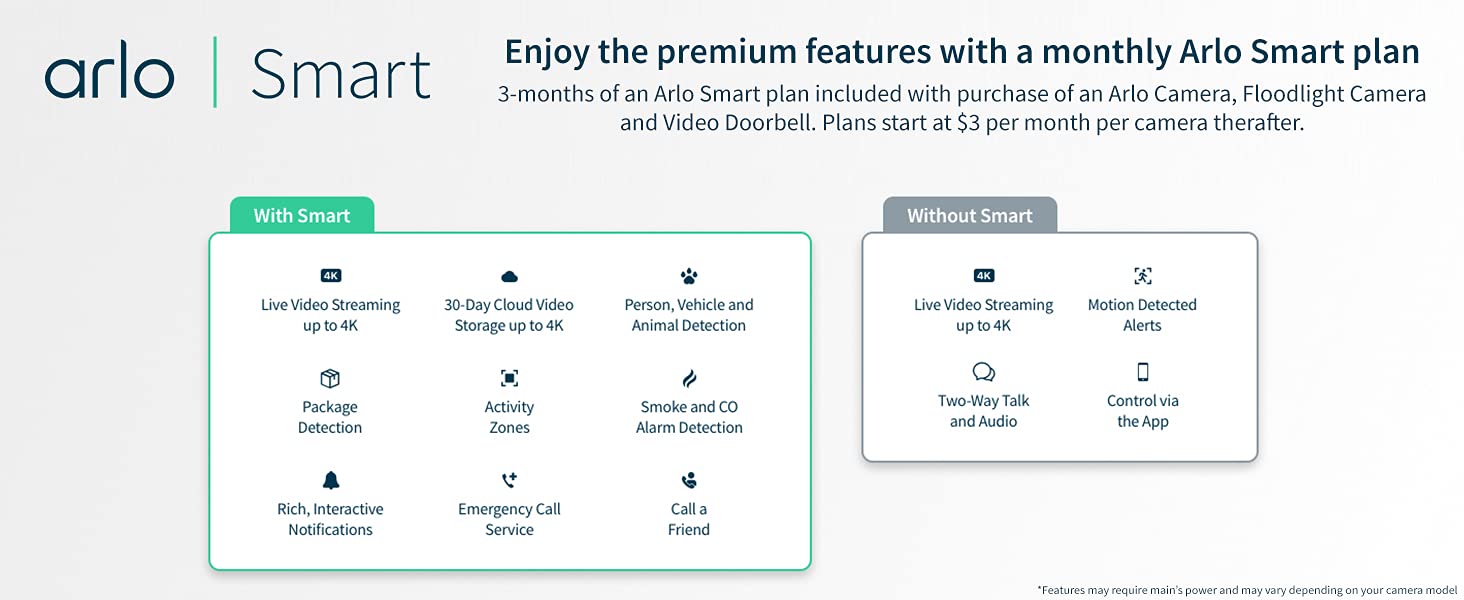 arlo | Smart

Enjoy the premium features with a monthly Arlo Smart plan

3-months of an Arlo Smart plan included with purchase of an Arlo Camera, Floodlight Camera and Video Doorbell. Plans start at $3 per month per camera therafter.

With Smart

4K
Live Video Streaming up to 4K

30-Day Cloud Video Storage up to 4K

Person, Vehicle and Animal Detection

Package Detection

Activity Zones

Smoke and CO Alarm Detection

Rich, Interactive Notifications

Emergency Call Service

Call a Friend

Without Smart

4K
Live Video Streaming up to 4K

Motion Detected Alerts

Two-Way Talk and Audio

Control via the App

*Features may require main's power and may vary depending on your camera model