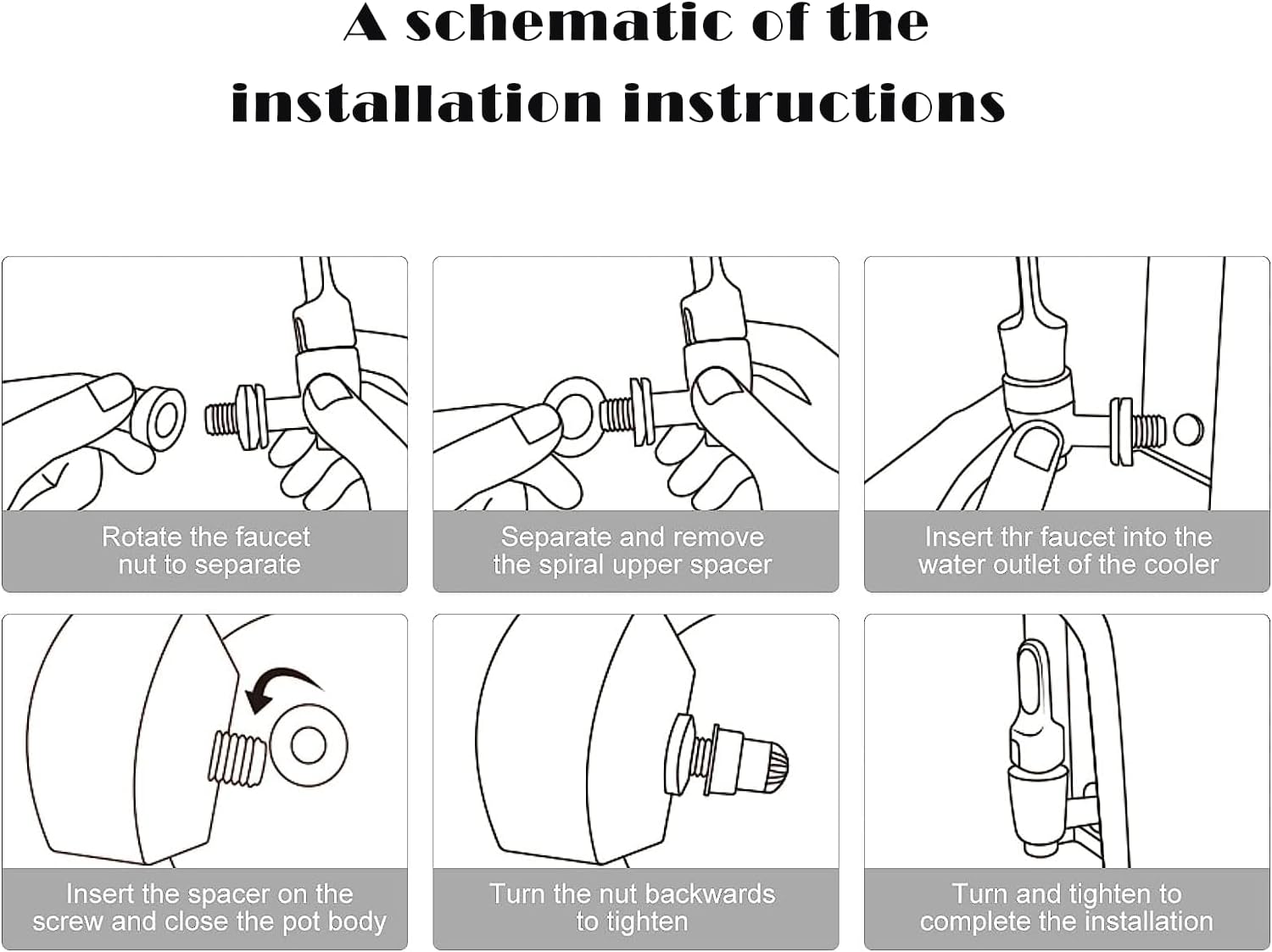 A schematic of the installation instructions

Rotate the faucet nut to separate

Separate and remove the spiral upper spacer

Insert thr faucet into the water outlet of the cooler

Insert the spacer on the screw and close the pot body

Turn the nut backwards to tighten

Turn and tighten to complete the installation