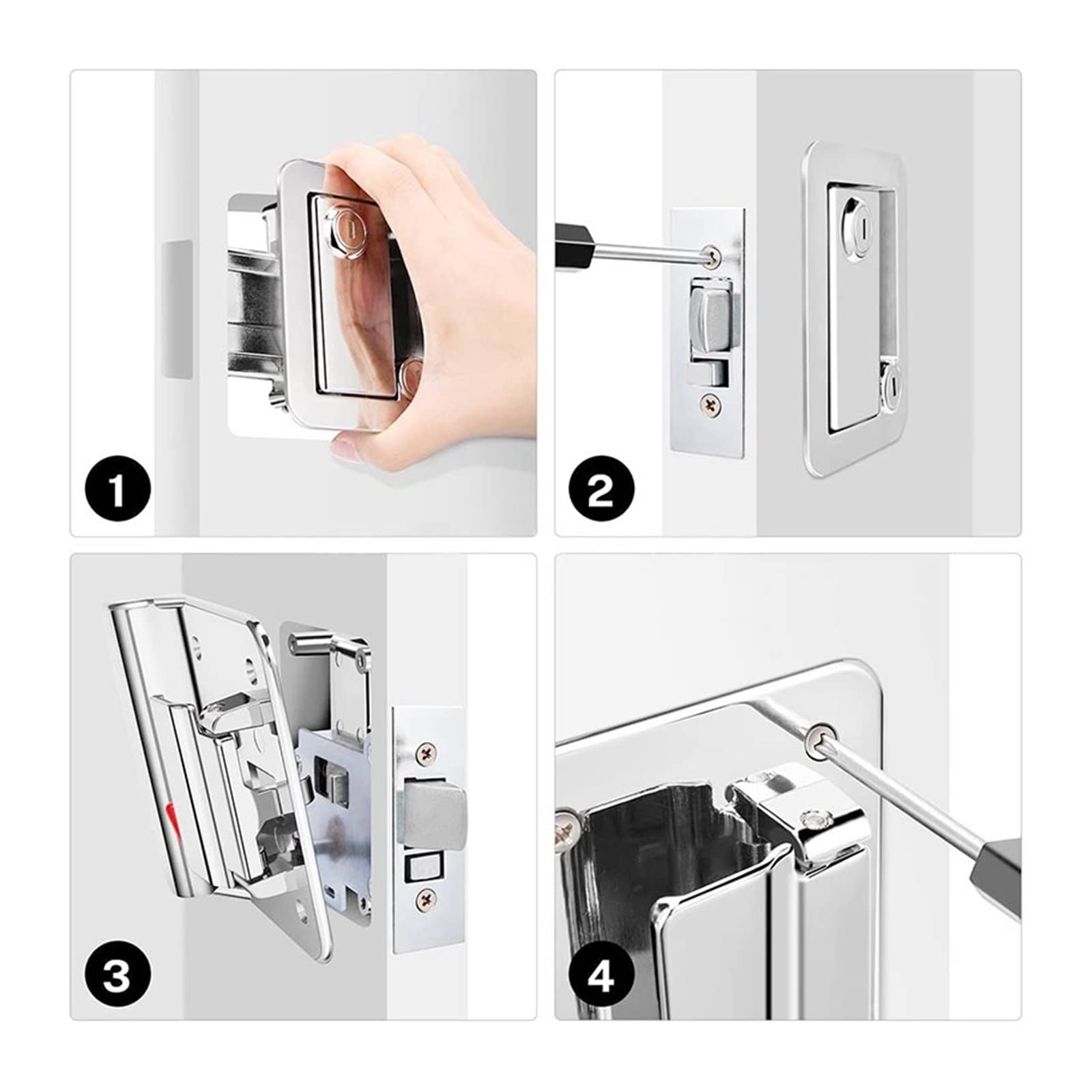 1

2

3

4