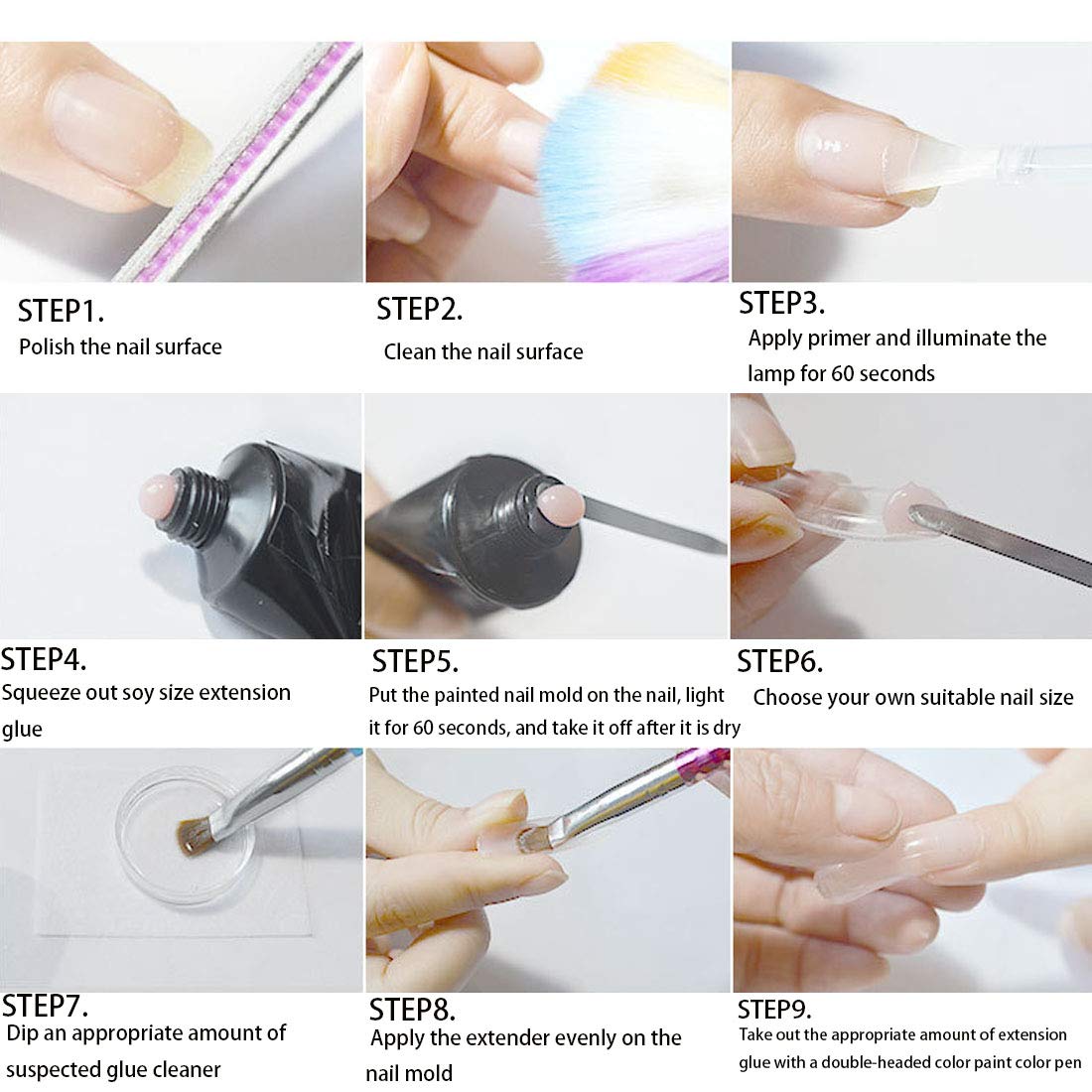 STEP1.
Polish the nail surface

STEP2.
Clean the nail surface

STEP3.
Apply primer and illuminate the lamp for 60 seconds

STEP4.
Squeeze out soy size extension glue

STEP5.
Put the painted nail mold on the nail, light it for 60 seconds, and take it off after it is dry

STEP6.
Choose your own suitable nail size

STEP7.
Dip an appropriate amount of suspected glue cleaner

STEP8.
Apply the extender evenly on the nail mold

STEP9.
Take out the appropriate amount of extension glue with a double-headed color paint color pen