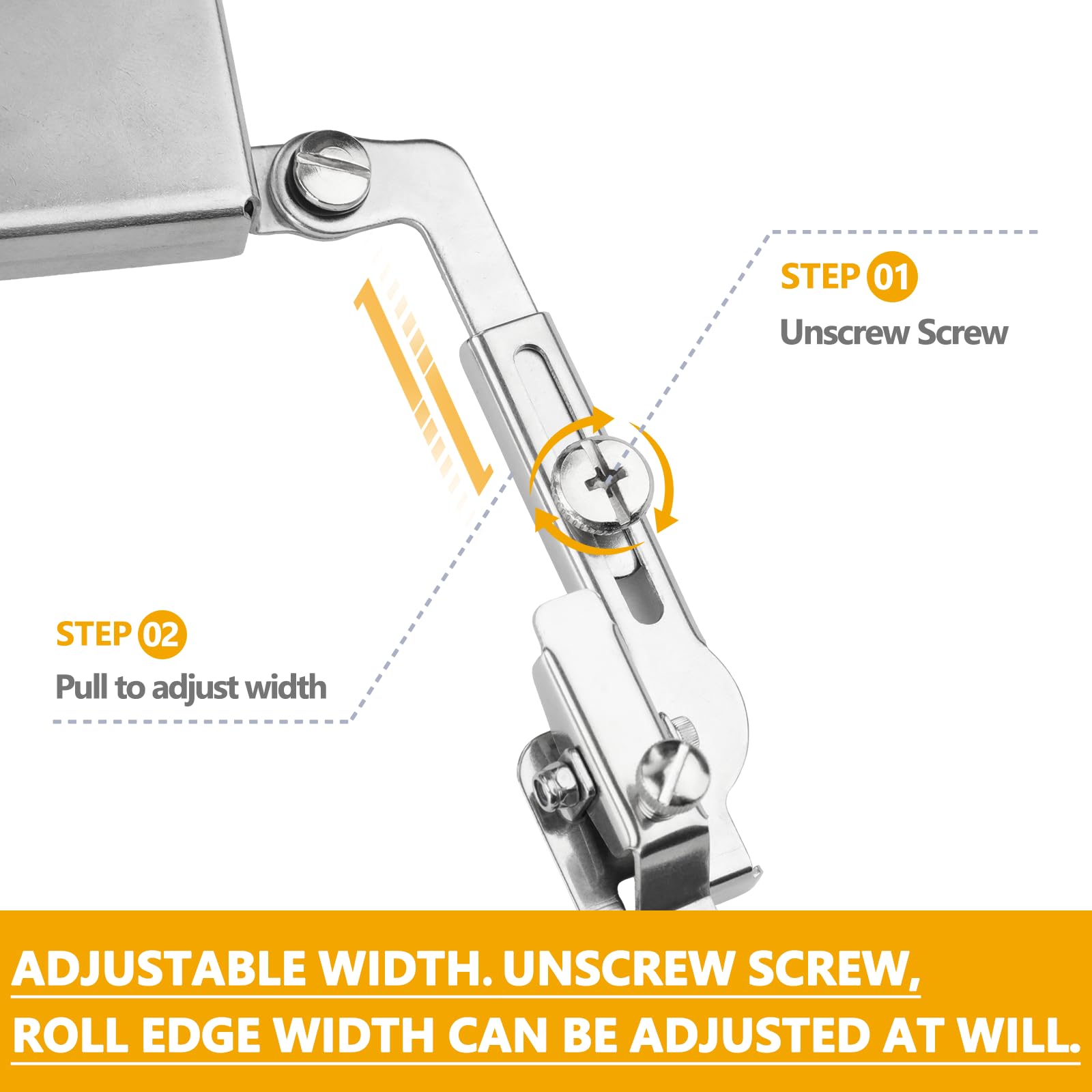 STEP 01
Unscrew Screw

STEP 02
Pull to adjust width

ADJUSTABLE WIDTH. UNSCREW SCREW,
ROLL EDGE WIDTH CAN BE ADJUSTED AT WILL.