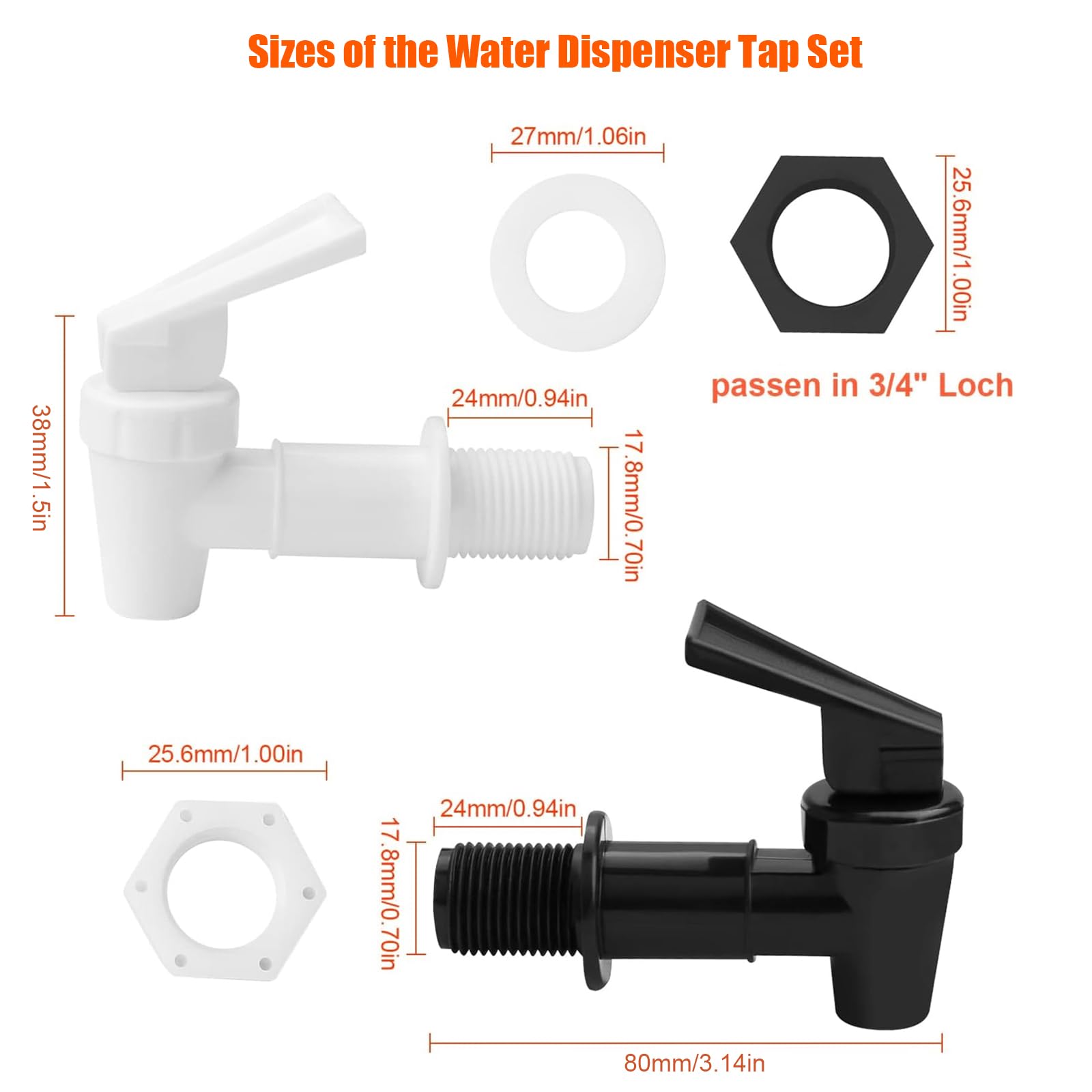 Sizes of the Water Dispenser Tap Set

27mm/1.06in

25.6mm/1.00in

passen in 3/4" Loch

38mm/1.5in

24mm/0.94in

17.8mm/0.70in

25.6mm/1.00in

24mm/0.94in

17.8mm/0.70in

80mm/3.14in