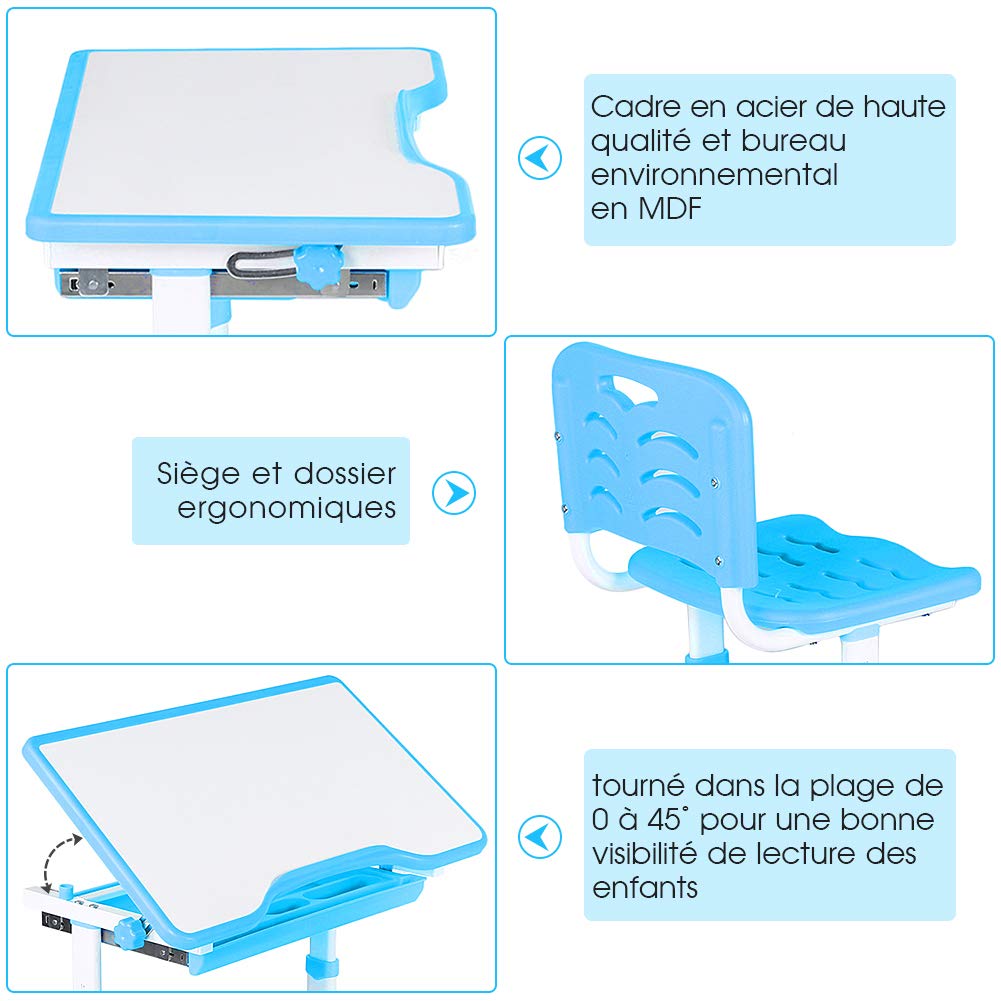 Cadre en acier de haute qualité et bureau environnemental en MDF

Siège et dossier ergonomiques

tourné dans la plage de 0 à 45° pour une bonne visibilité de lecture des enfants