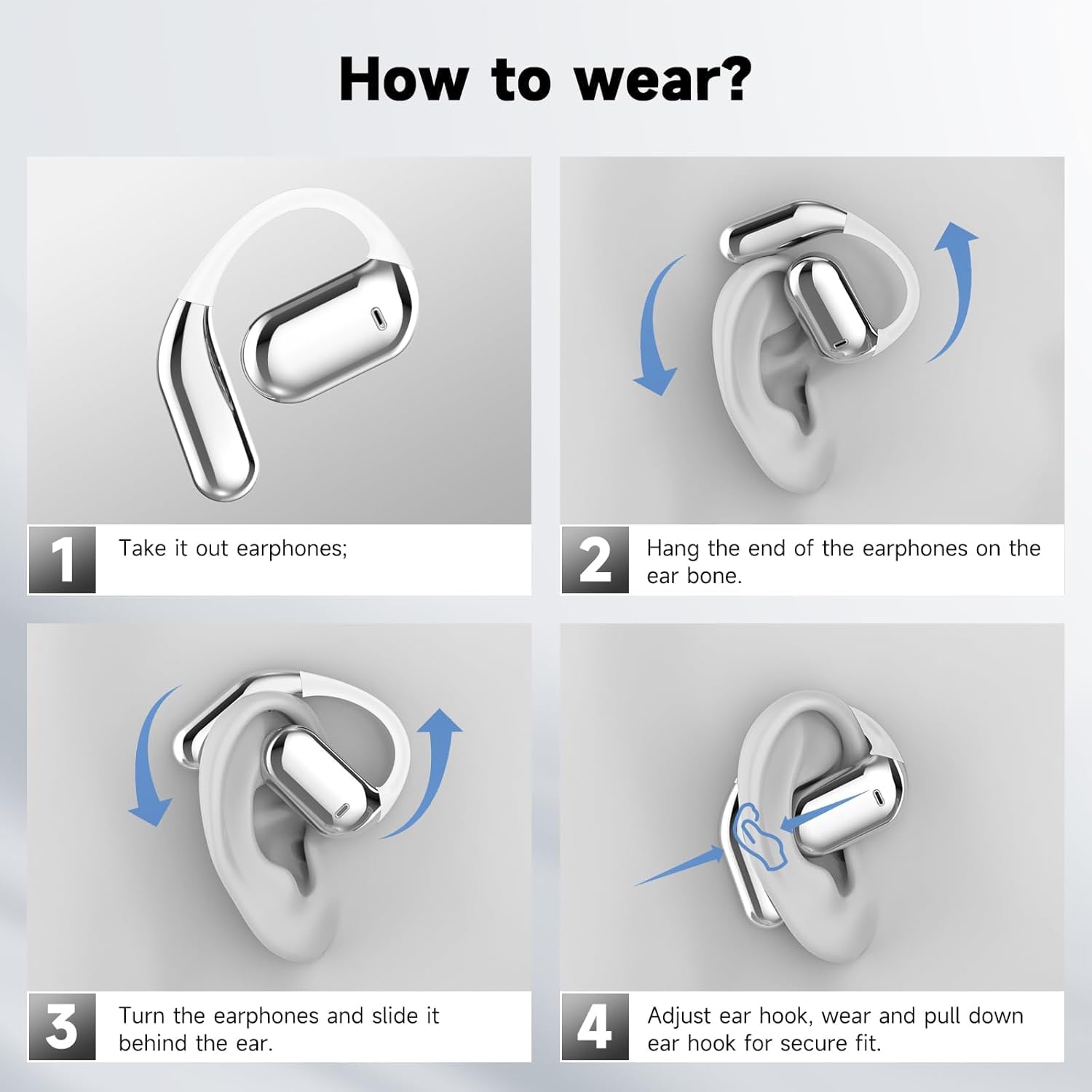 How to wear?

1 Take it out earphones;

2 Hang the end of the earphones on the ear bone.

3 Turn the earphones and slide it behind the ear.

4 Adjust ear hook, wear and pull down ear hook for secure fit.