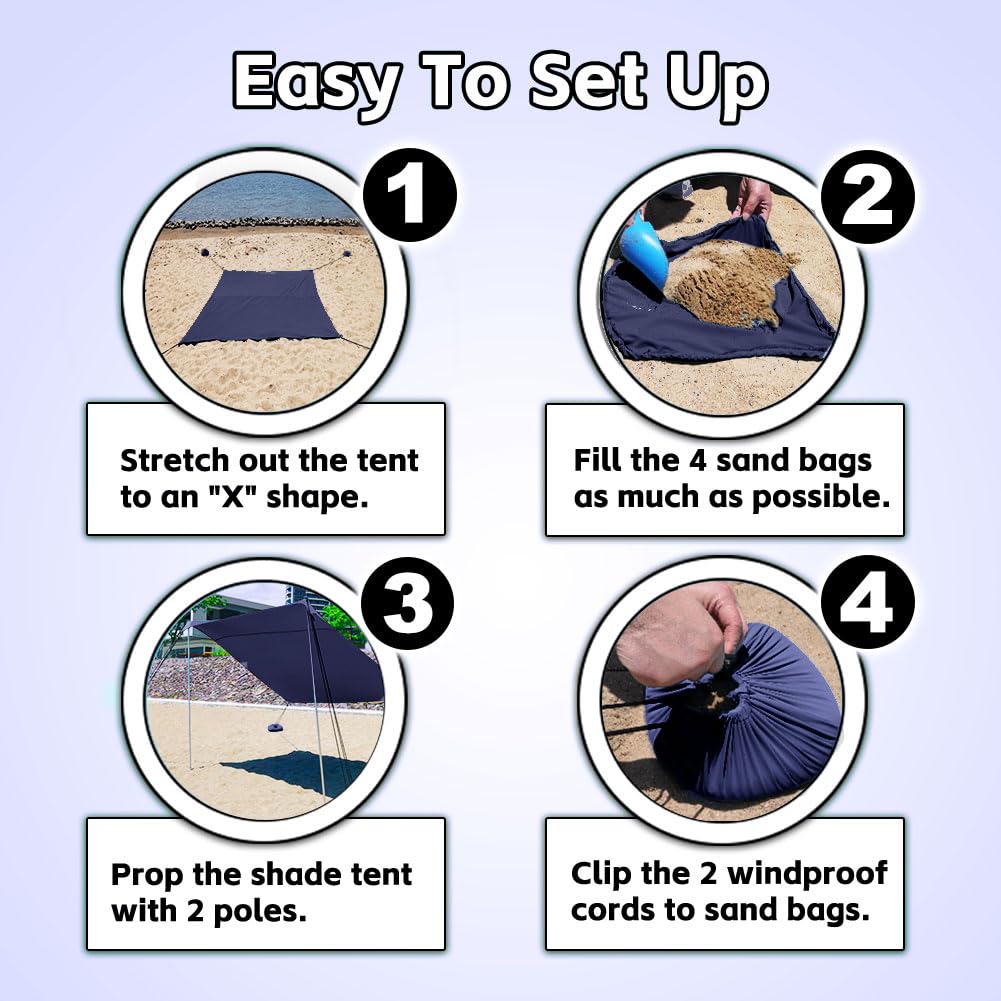 Easy To Set Up

1

Stretch out the tent to an "X" shape.

2

Fill the 4 sand bags as much as possible.

3

Prop the shade tent with 2 poles.

4

Clip the 2 windproof cords to sand bags.