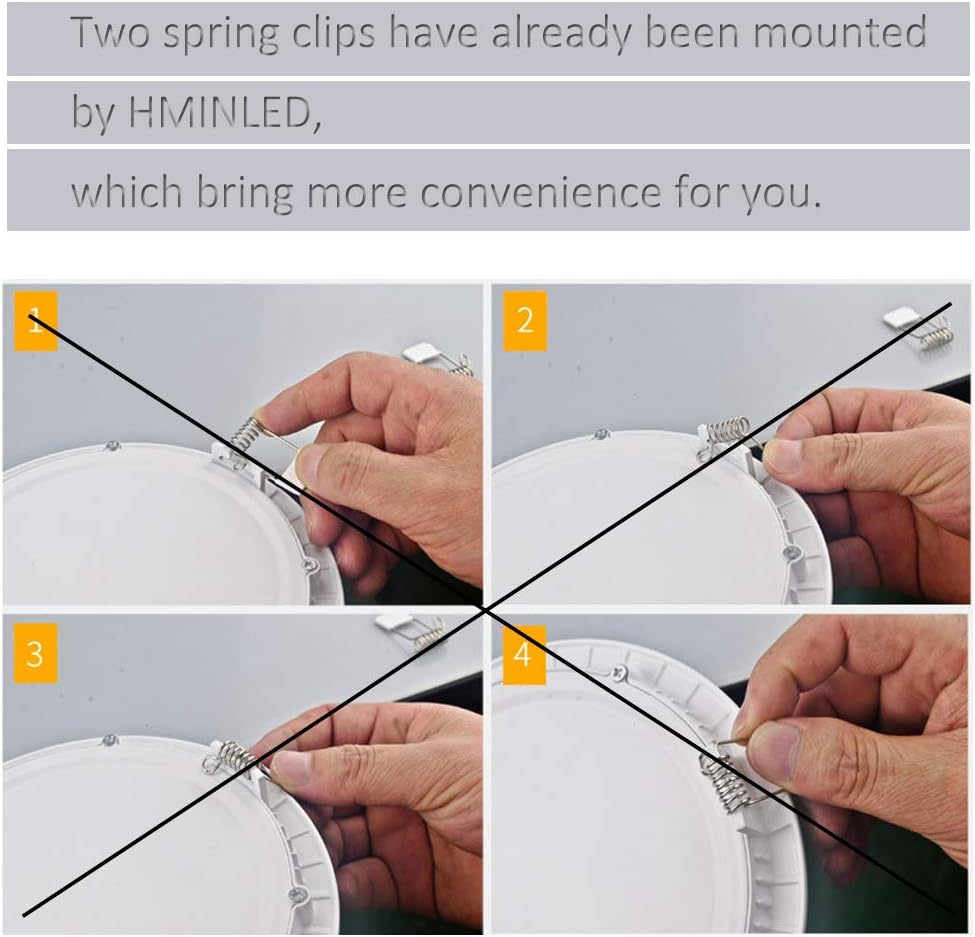 Two spring clips have already been mounted

by HMINLED,

which bring more convenience for you.

1

2

3

4