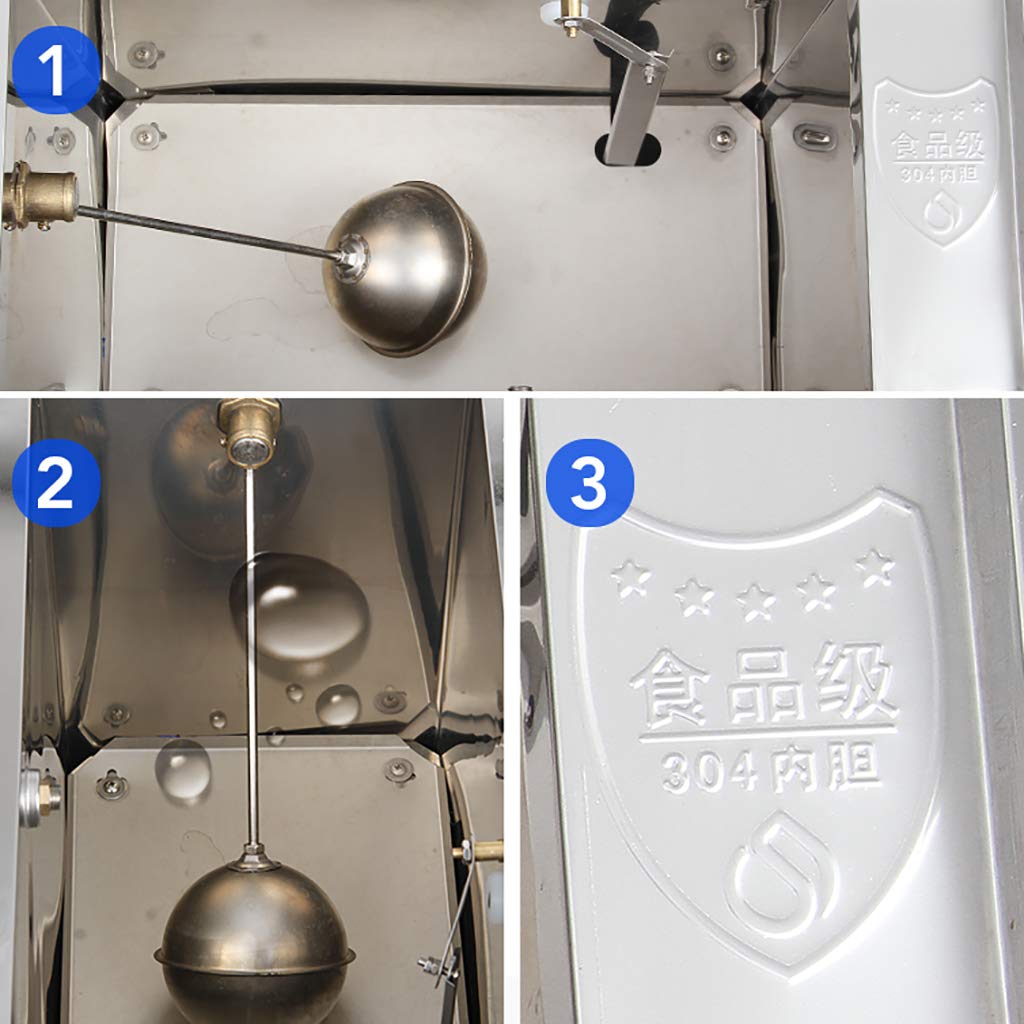 1

食品级
304内胆

2

3

食品级
304内胆