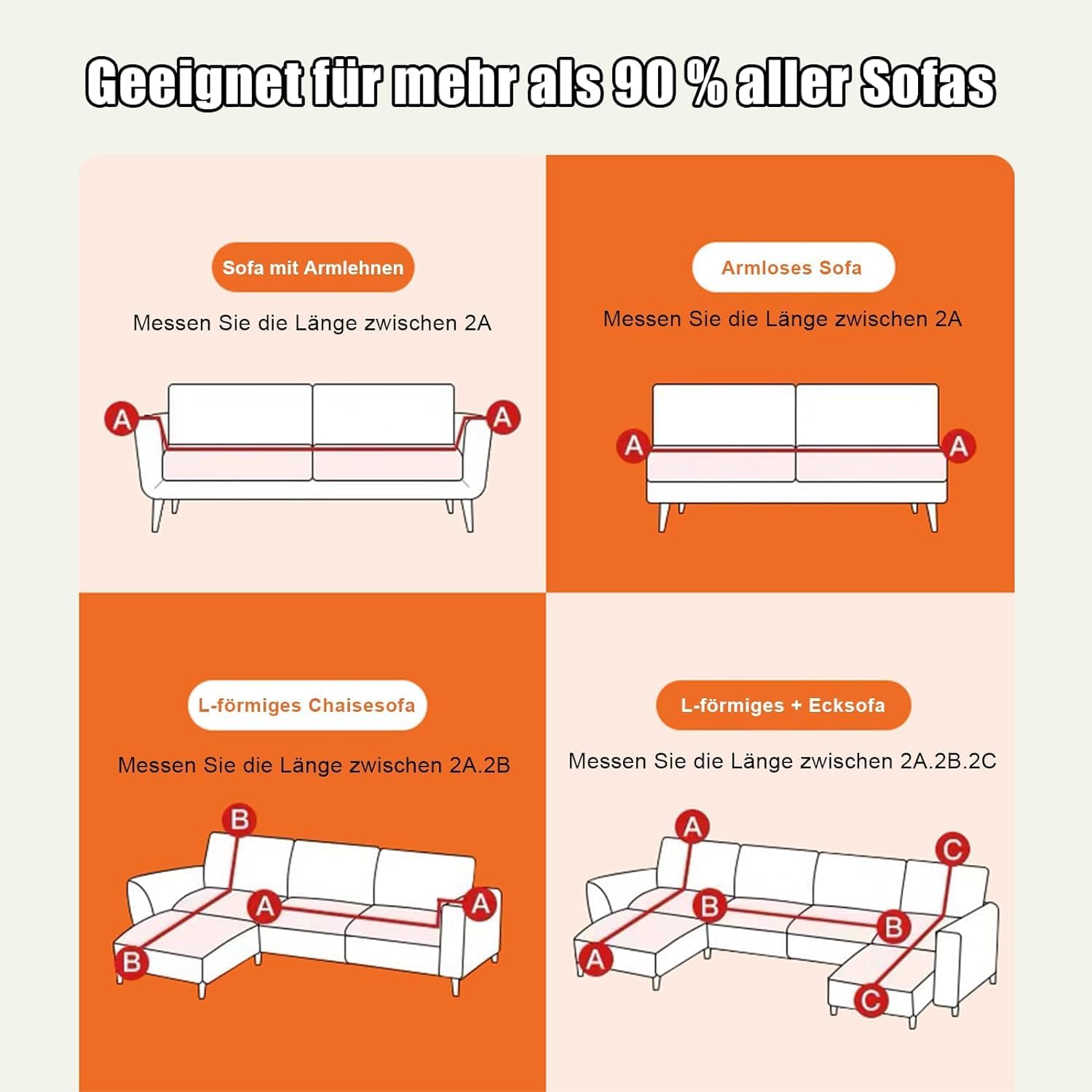 Geeignet für mehr als 90 % aller Sofas

Sofa mit Armlehnen

Messen Sie die Länge zwischen 2A

A A

Armloses Sofa

Messen Sie die Länge zwischen 2A

A A

L-förmiges Chaisesofa

Messen Sie die Länge zwischen 2A.2B

B A A B

L-förmiges + Ecksofa

Messen Sie die Länge zwischen 2A.2B.2C

A C B B A C