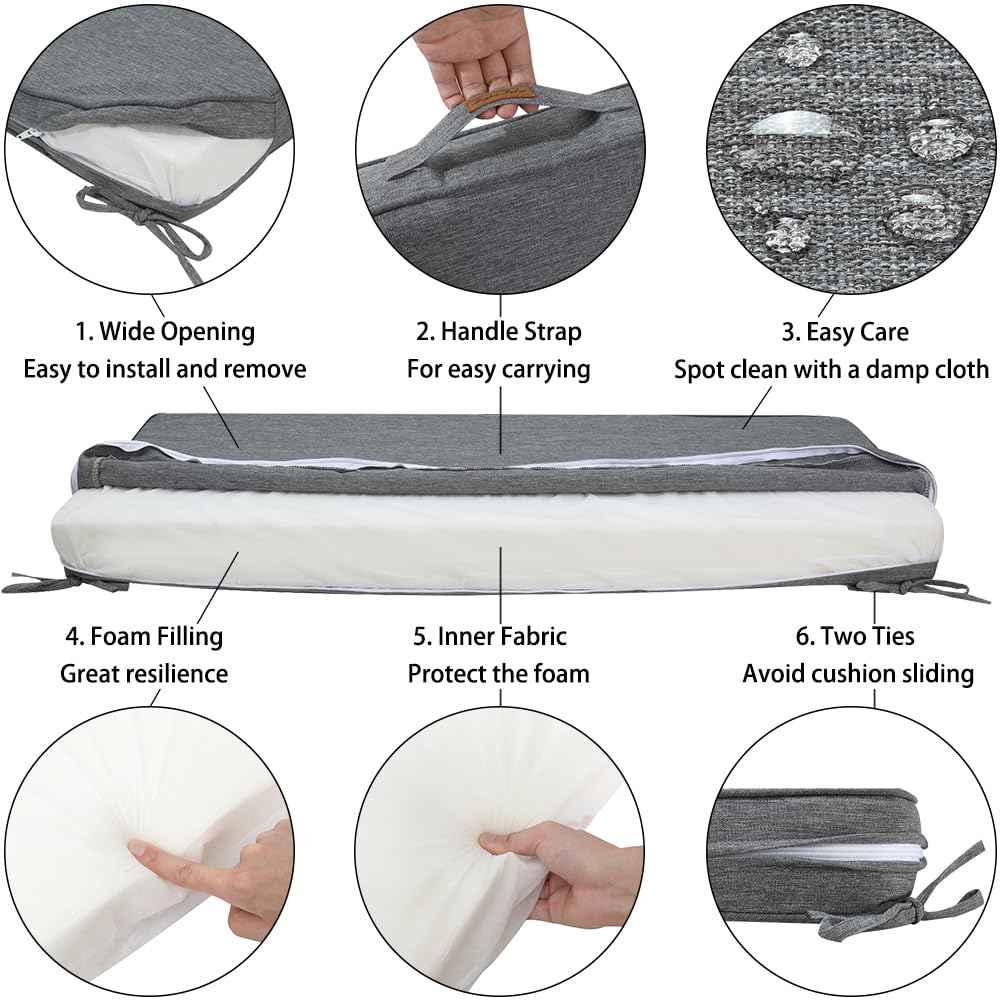 1. Wide Opening
Easy to install and remove

2. Handle Strap
For easy carrying

3. Easy Care
Spot clean with a damp cloth

4. Foam Filling
Great resilience

5. Inner Fabric
Protect the foam

6. Two Ties
Avoid cushion sliding