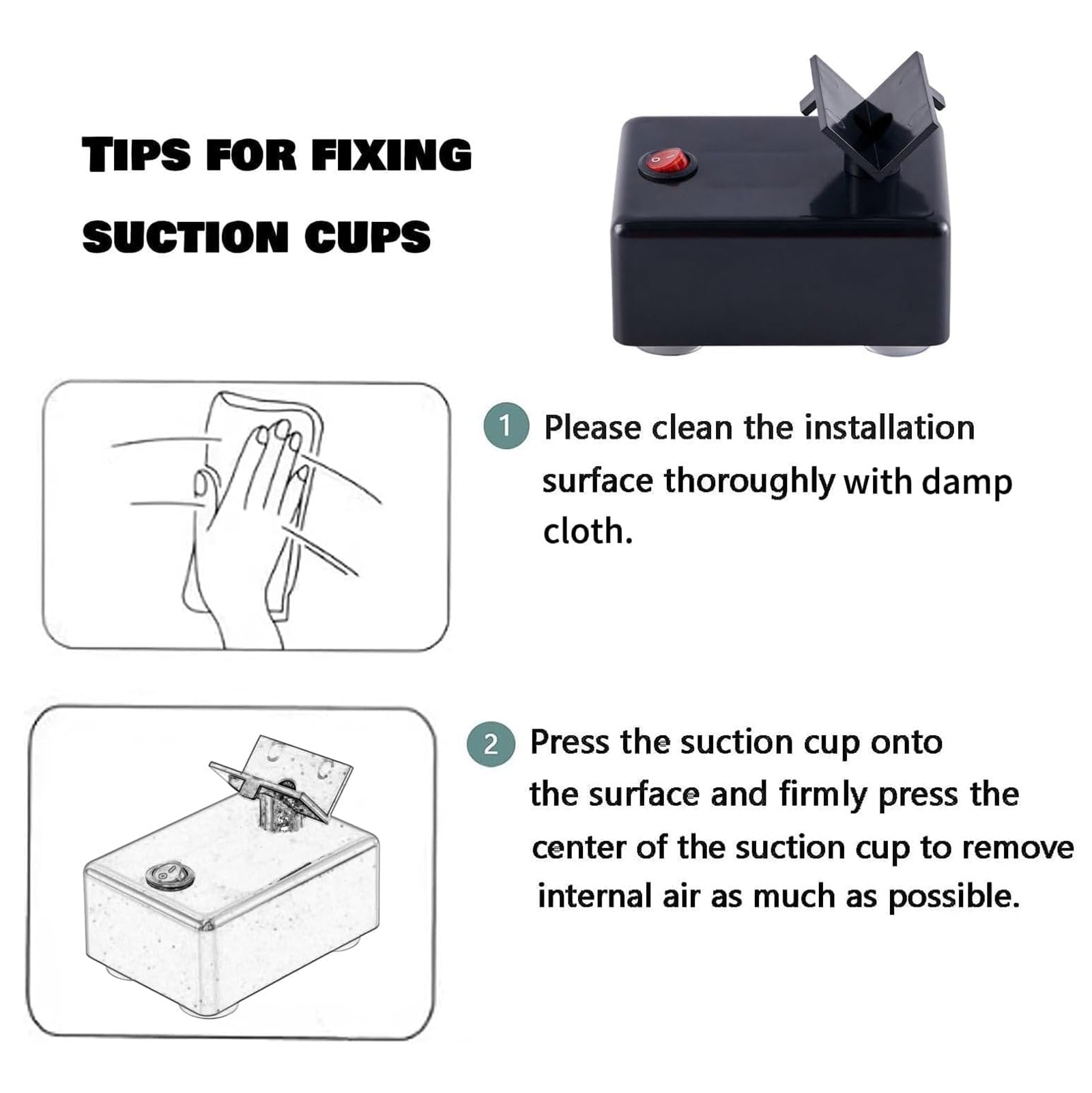 TIPS FOR FIXING SUCTION CUPS

1 Please clean the installation surface thoroughly with damp cloth.

2 Press the suction cup onto the surface and firmly press the center of the suction cup to remove internal air as much as possible.