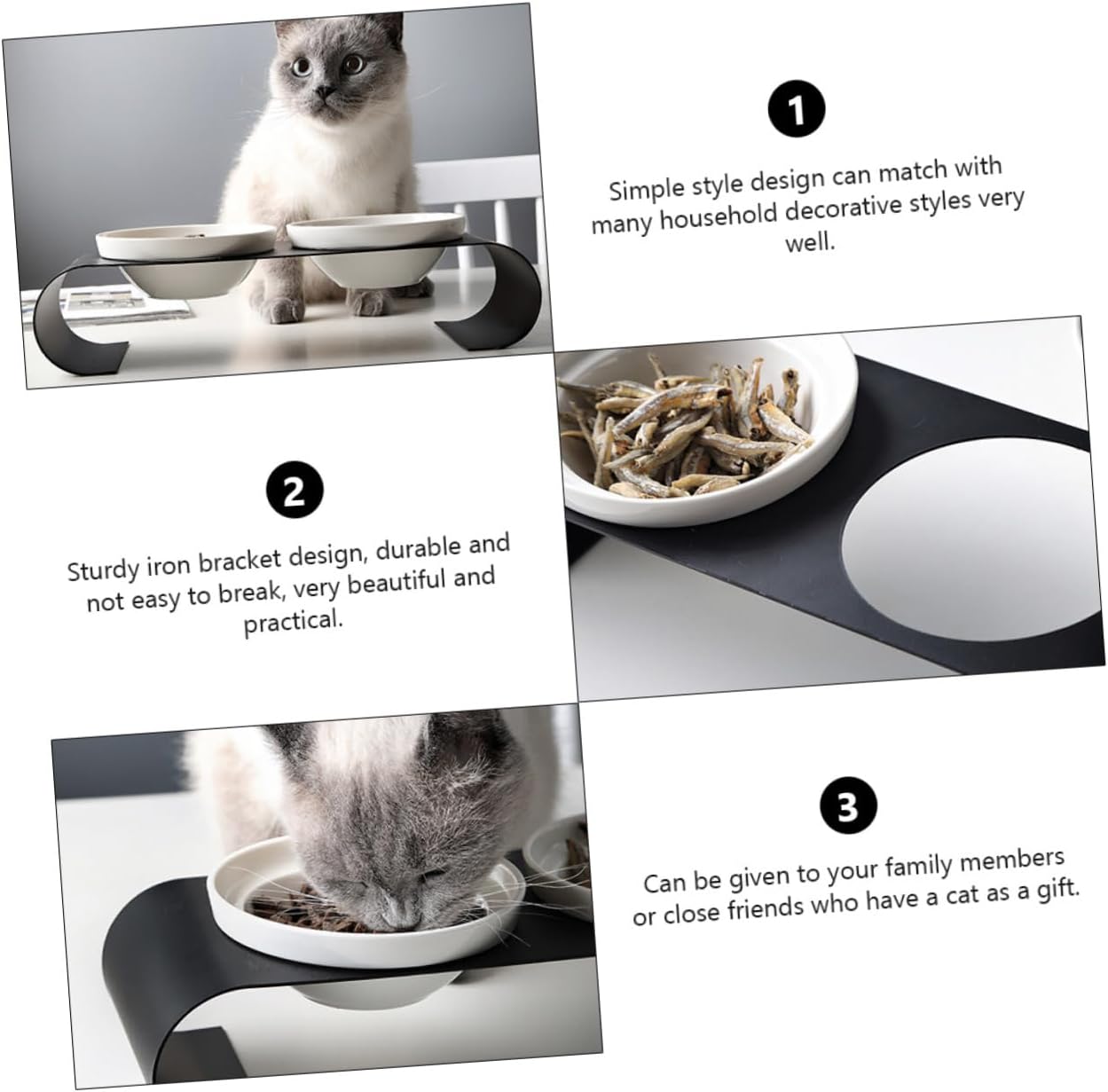 1

Simple style design can match with many household decorative styles very well.

2

Sturdy iron bracket design, durable and not easy to break, very beautiful and practical.

3

Can be given to your family members or close friends who have a cat as a gift.