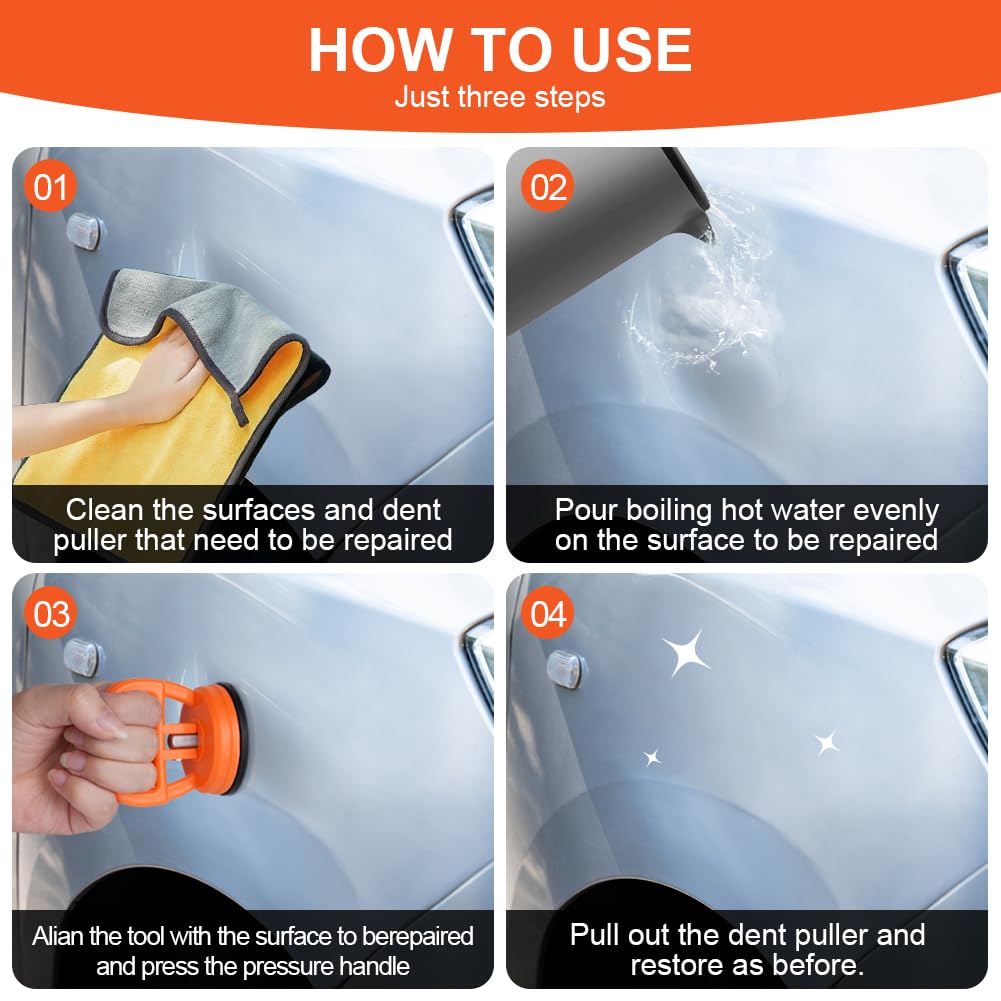 HOW TO USE
Just three steps

01

Clean the surfaces and dent puller that need to be repaired

02

Pour boiling hot water evenly on the surface to be repaired

03

Alian the tool with the surface to berepaired and press the pressure handle

04

Pull out the dent puller and restore as before.