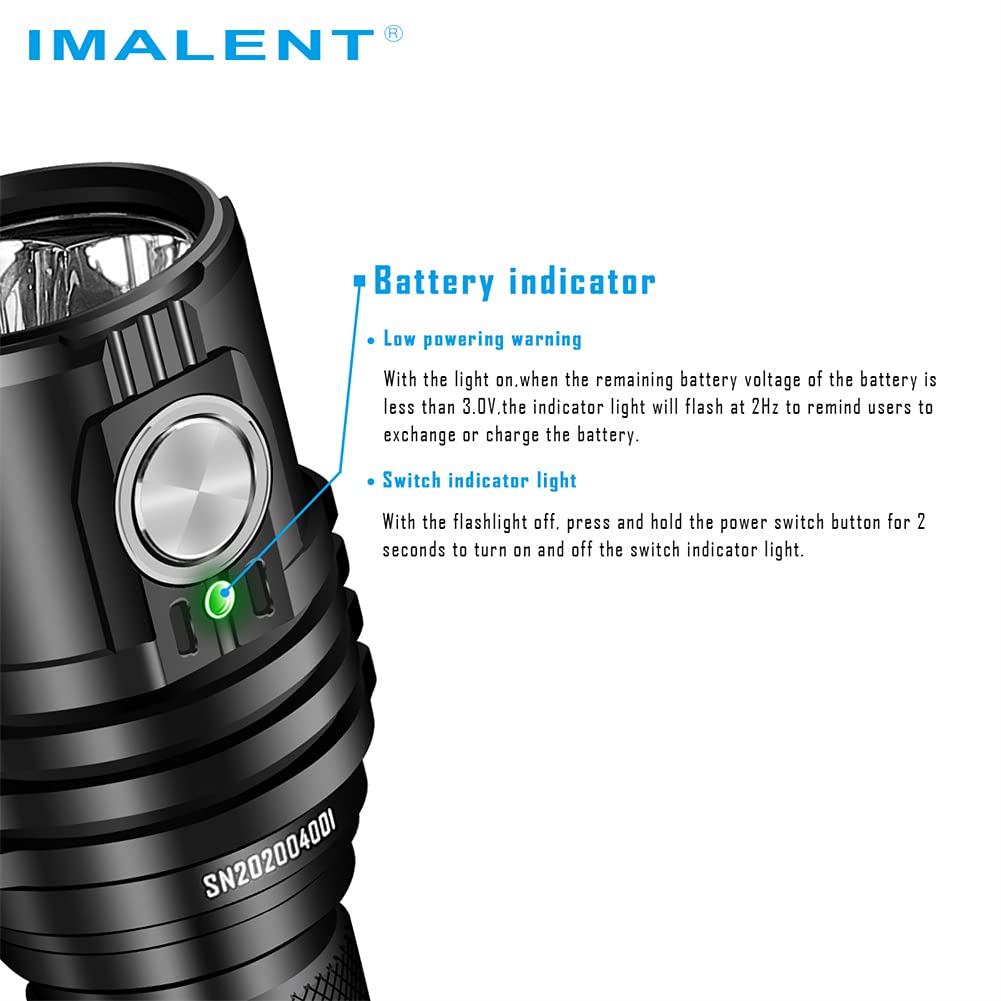 IMALENT®

Battery indicator

• Low powering warning

With the light on,when the remaining battery voltage of the battery is less than 3.0V,the indicator light will flash at 2Hz to remind users to exchange or charge the battery.

• Switch indicator light

With the flashlight off, press and hold the power switch button for 2 seconds to turn on and off the switch indicator light.

SN202004001