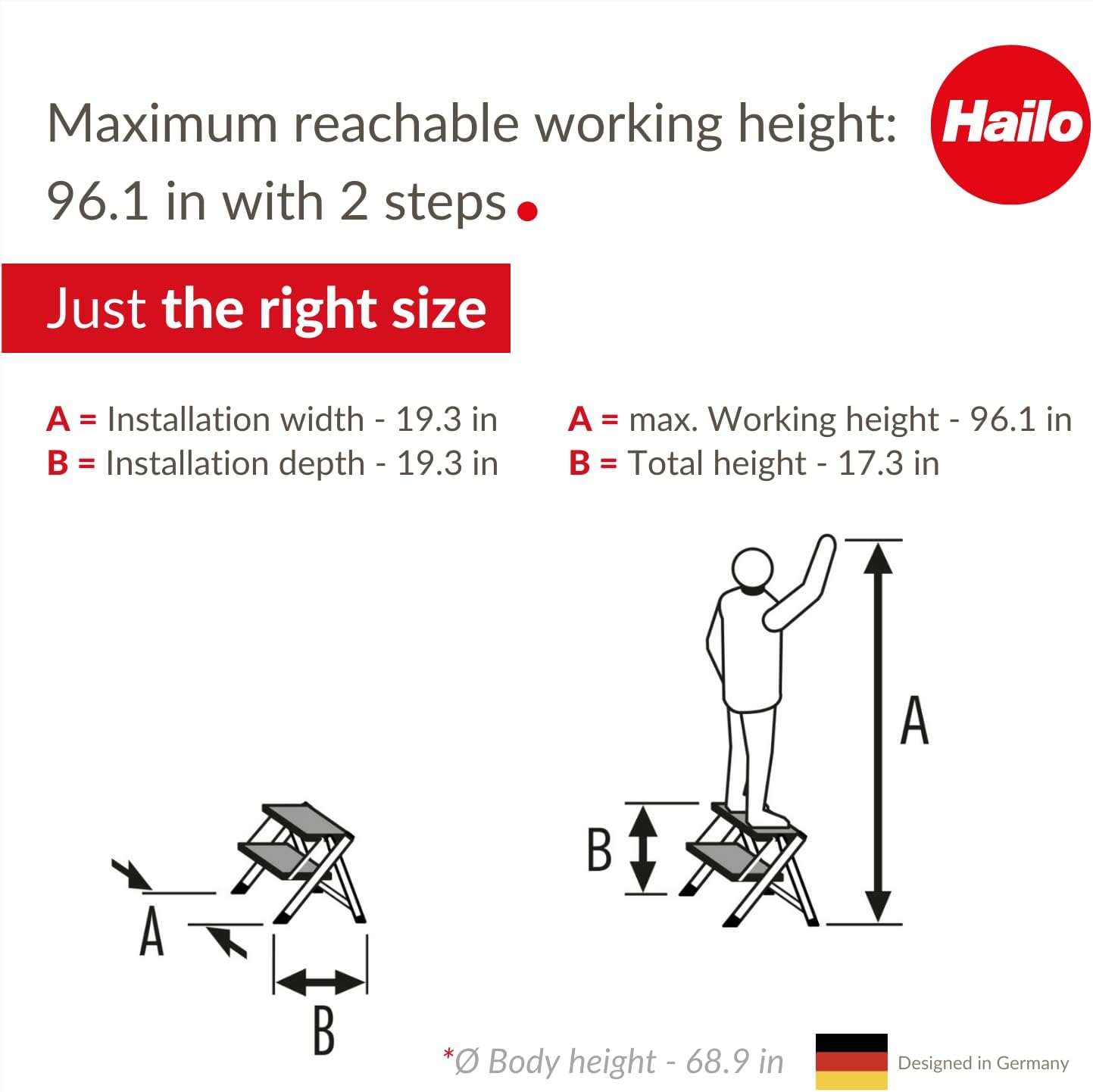 Maximum reachable working height: 96.1 in with 2 steps.

Hailo

Just the right size

A = Installation width - 19.3 in
B = Installation depth - 19.3 in

A = max. Working height - 96.1 in
B = Total height - 17.3 in

A

B

B

A

*Ø Body height - 68.9 in

Designed in Germany