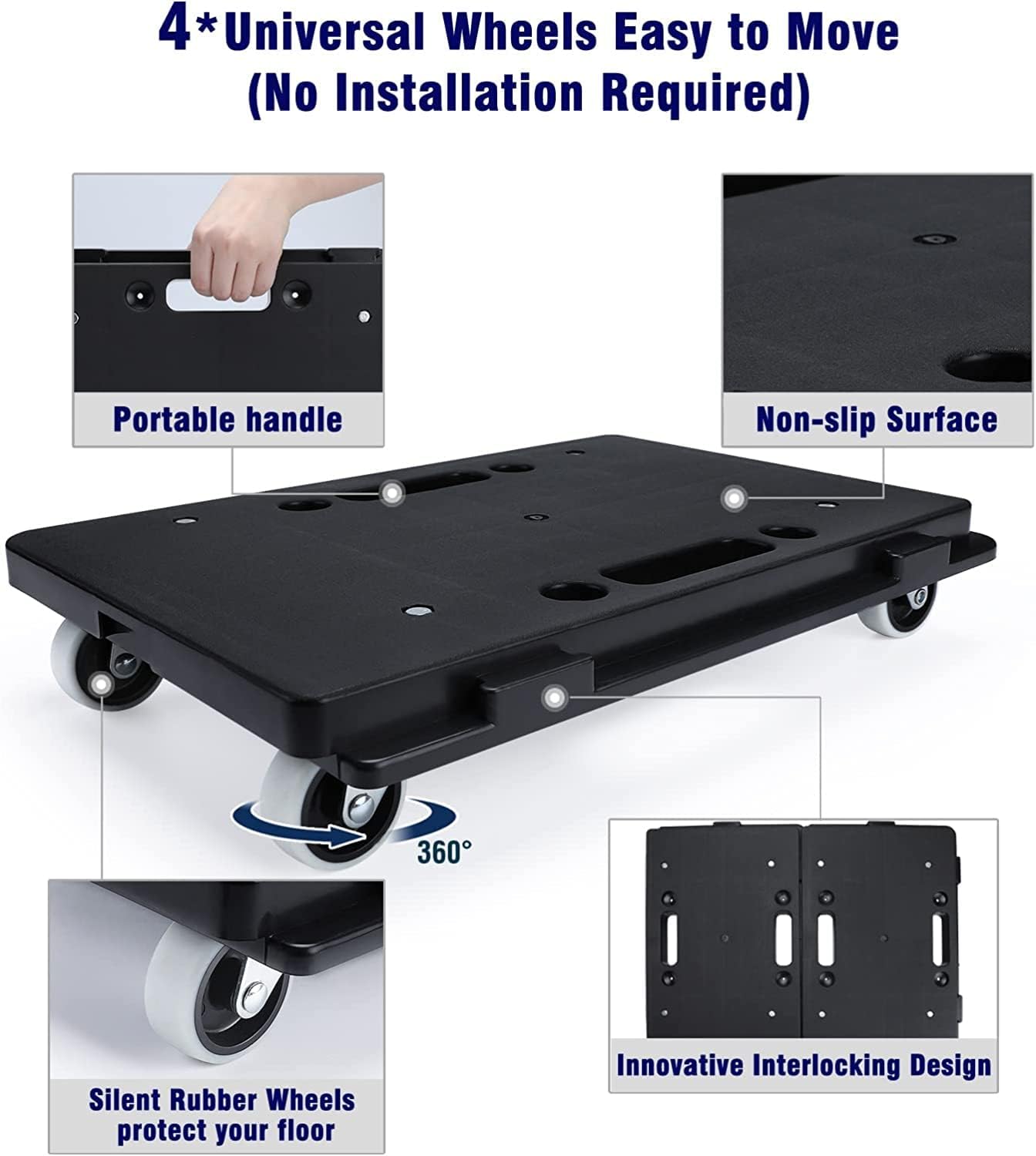 4*Universal Wheels Easy to Move
(No Installation Required)

Portable handle

Non-slip Surface

360°

Innovative Interlocking Design

Silent Rubber Wheels protect your floor