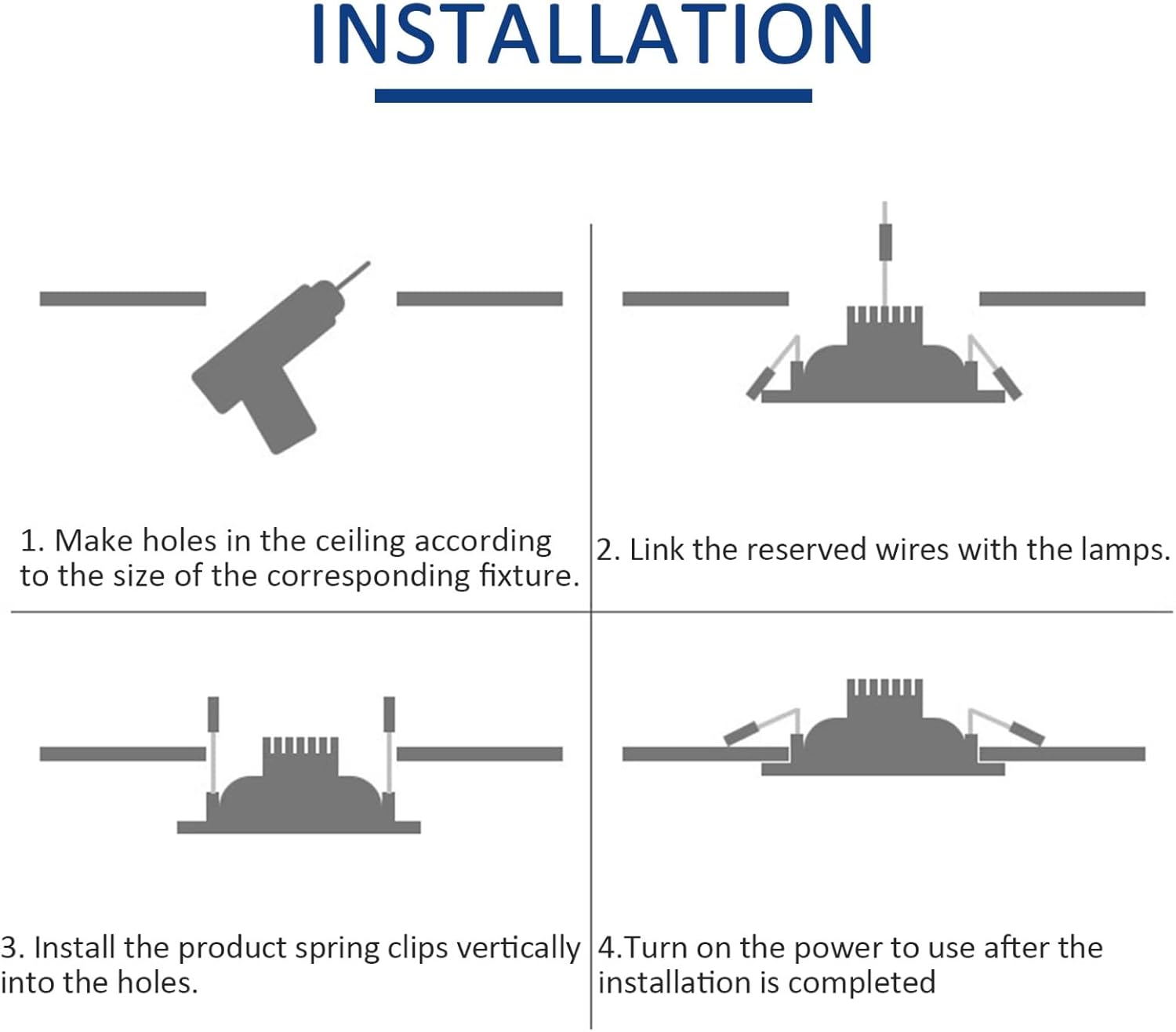 INSTALLATION

1. Make holes in the ceiling according to the size of the corresponding fixture.

2. Link the reserved wires with the lamps.

3. Install the product spring clips vertically into the holes.

4.Turn on the power to use after the installation is completed