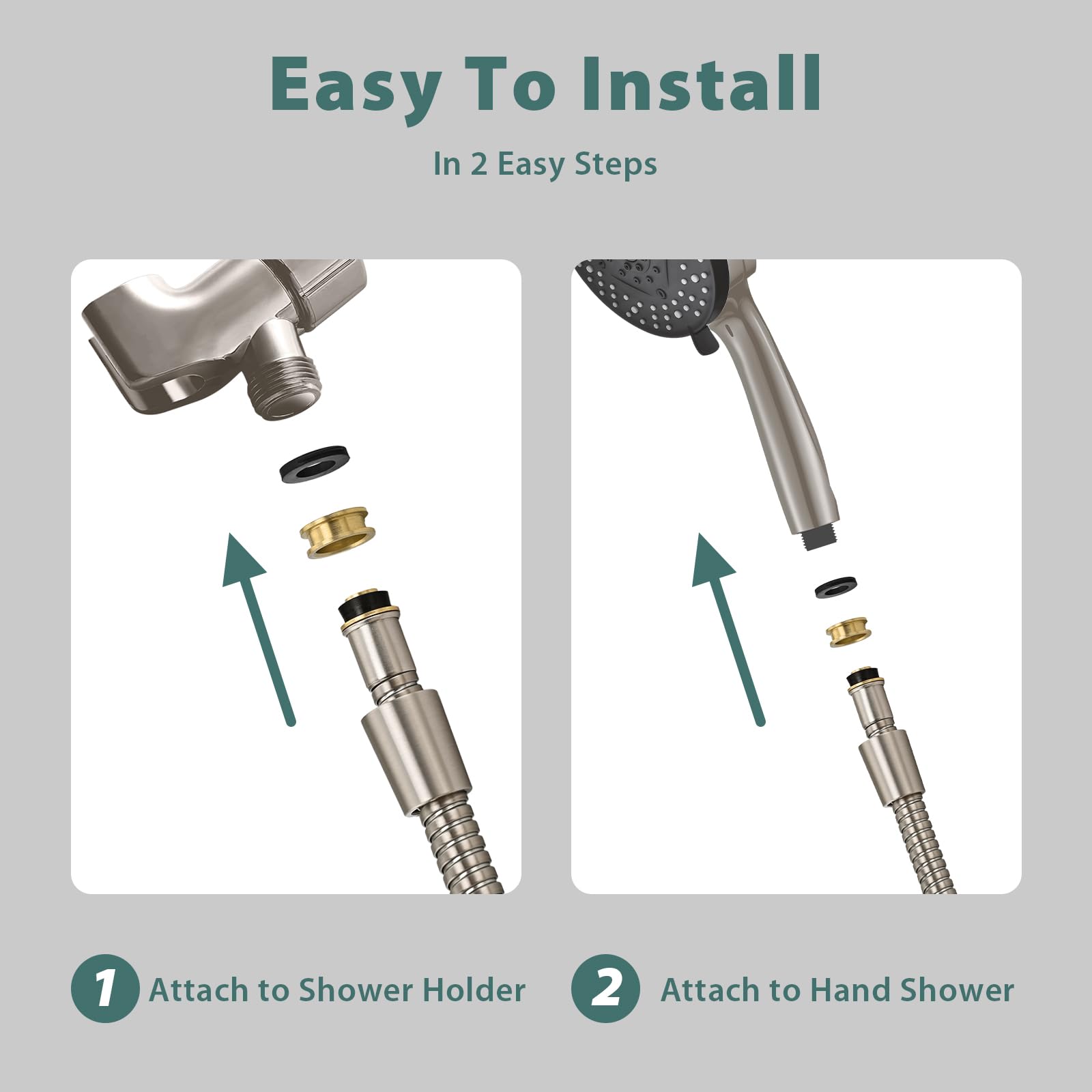 Easy To Install

In 2 Easy Steps

1 Attach to Shower Holder

2 Attach to Hand Shower