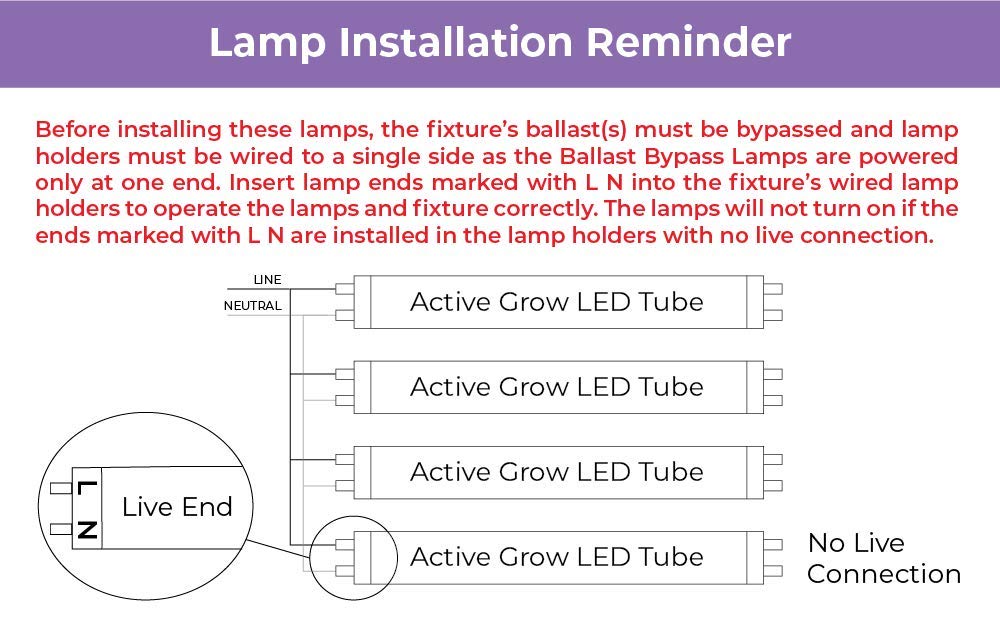 Lamp Installation Reminder

Before installing these lamps, the fixture's ballast(s) must be bypassed and lamp holders must be wired to a single side as the Ballast Bypass Lamps are powered only at one end. Insert lamp ends marked with L N into the fixture's wired lamp holders to operate the lamps and fixture correctly. The lamps will not turn on if the ends marked with L N are installed in the lamp holders with no live connection.

LINE
NEUTRAL

Active Grow LED Tube

Active Grow LED Tube

Active Grow LED Tube

Active Grow LED Tube

L
N
Live End

No Live Connection