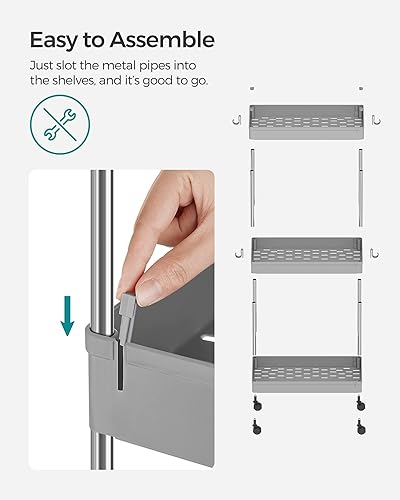 Easy to Assemble

Just slot the metal pipes into the shelves, and it's good to go.