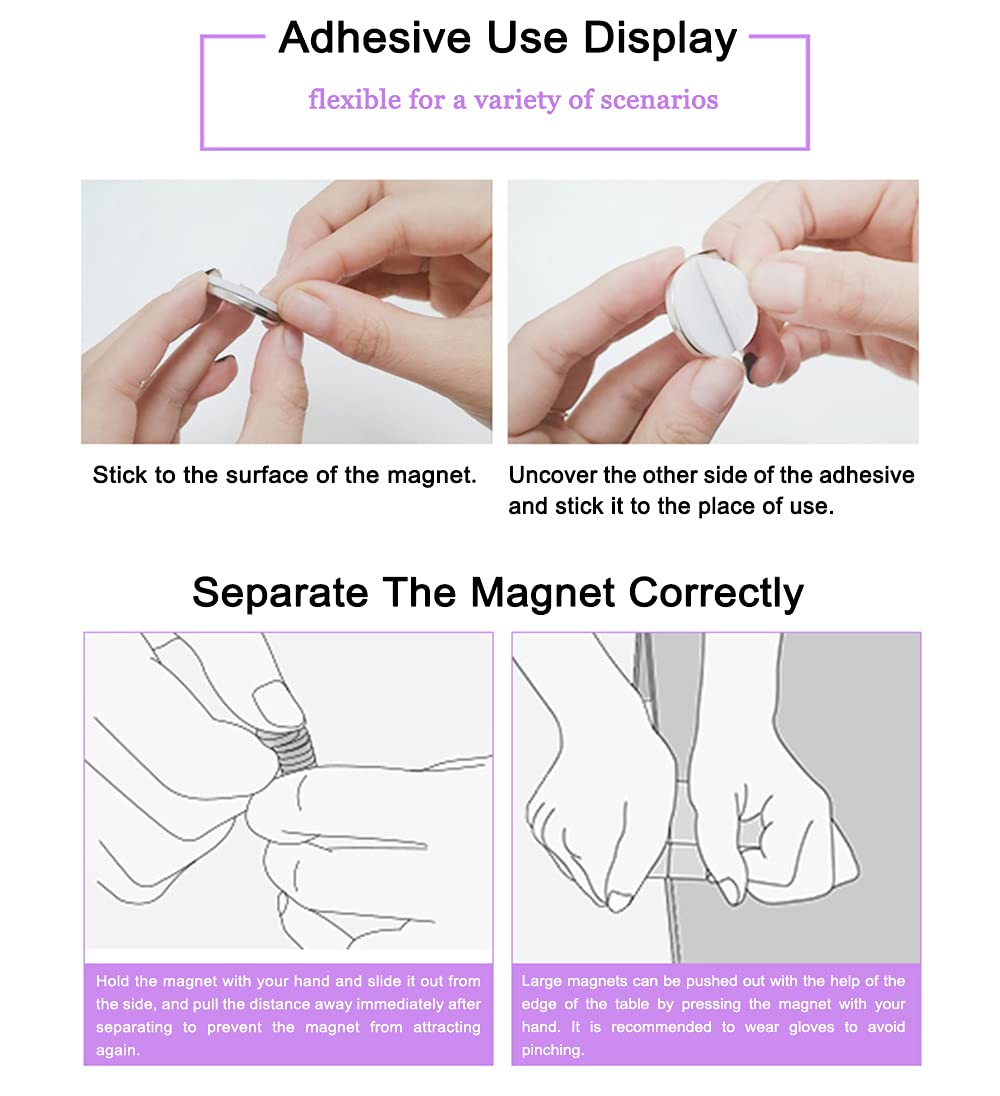 Adhesive Use Display

flexible for a variety of scenarios

Stick to the surface of the magnet.

Uncover the other side of the adhesive and stick it to the place of use.

Separate The Magnet Correctly

Hold the magnet with your hand and slide it out from the side, and pull the distance away immediately after separating to prevent the magnet from attracting again.

Large magnets can be pushed out with the help of the edge of the table by pressing the magnet with your hand. It is recommended to wear gloves to avoid pinching.